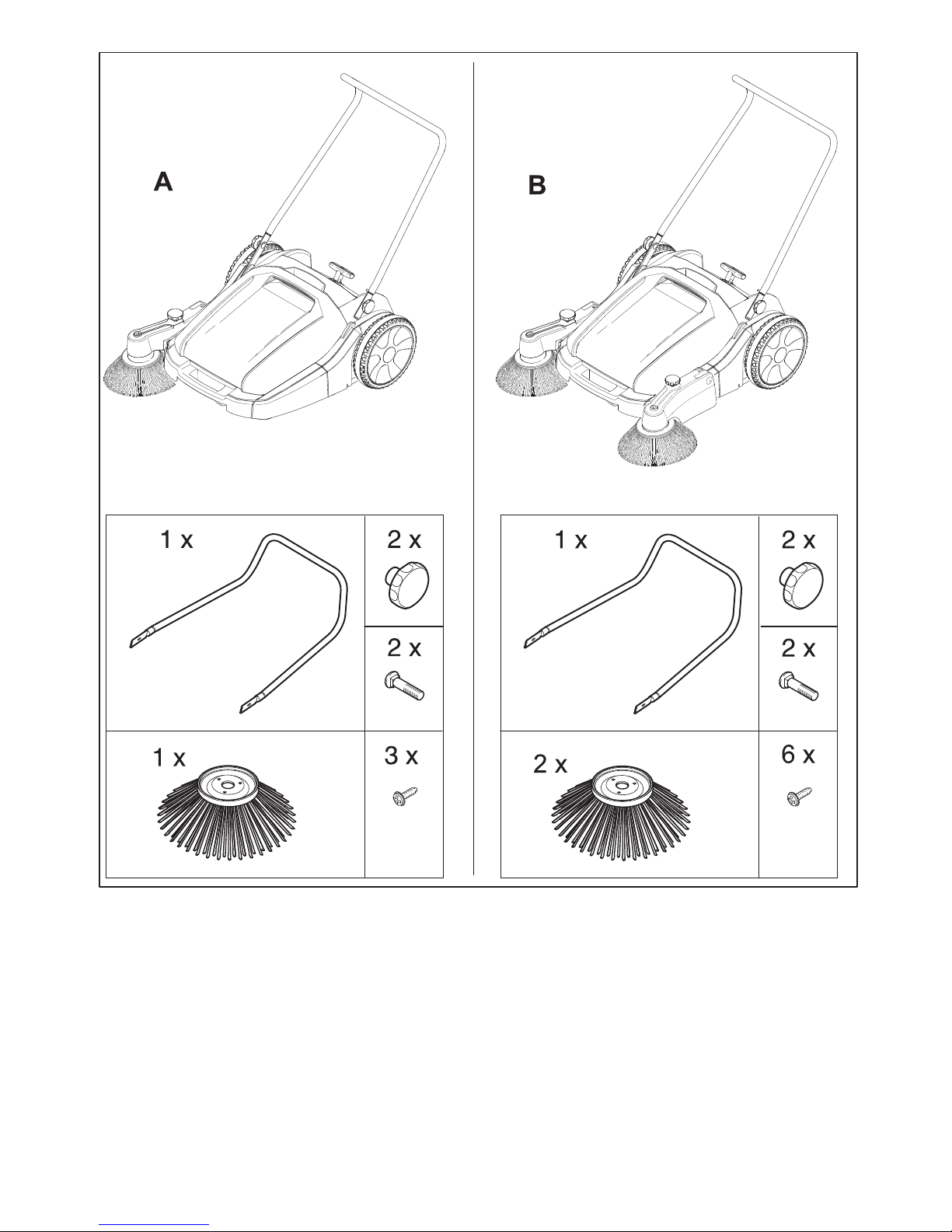 A

1 x

2 x

2 x

1 x

3 x

B

1 x

2 x

2 x

2 x

6 x