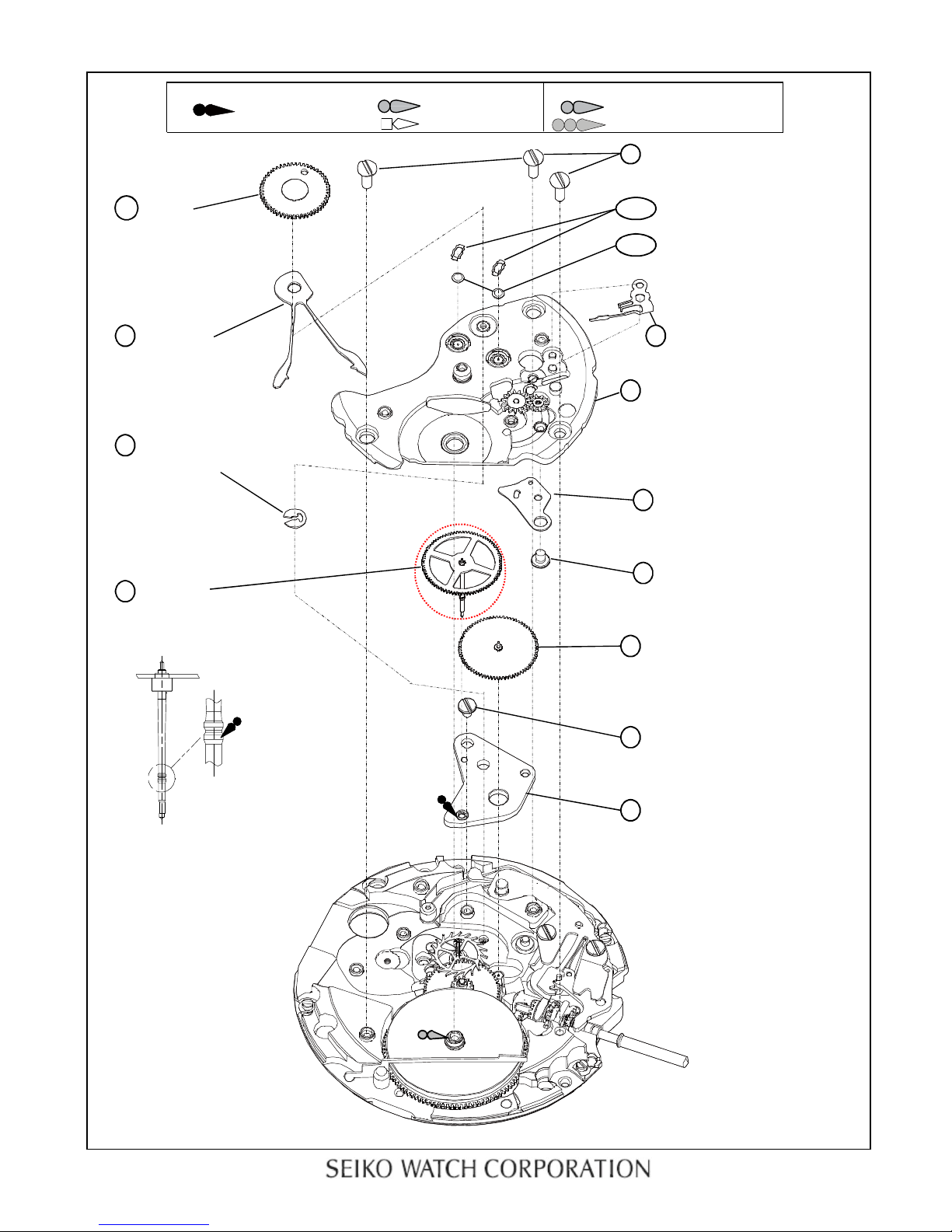 SEIKO WATCH CORPORATION