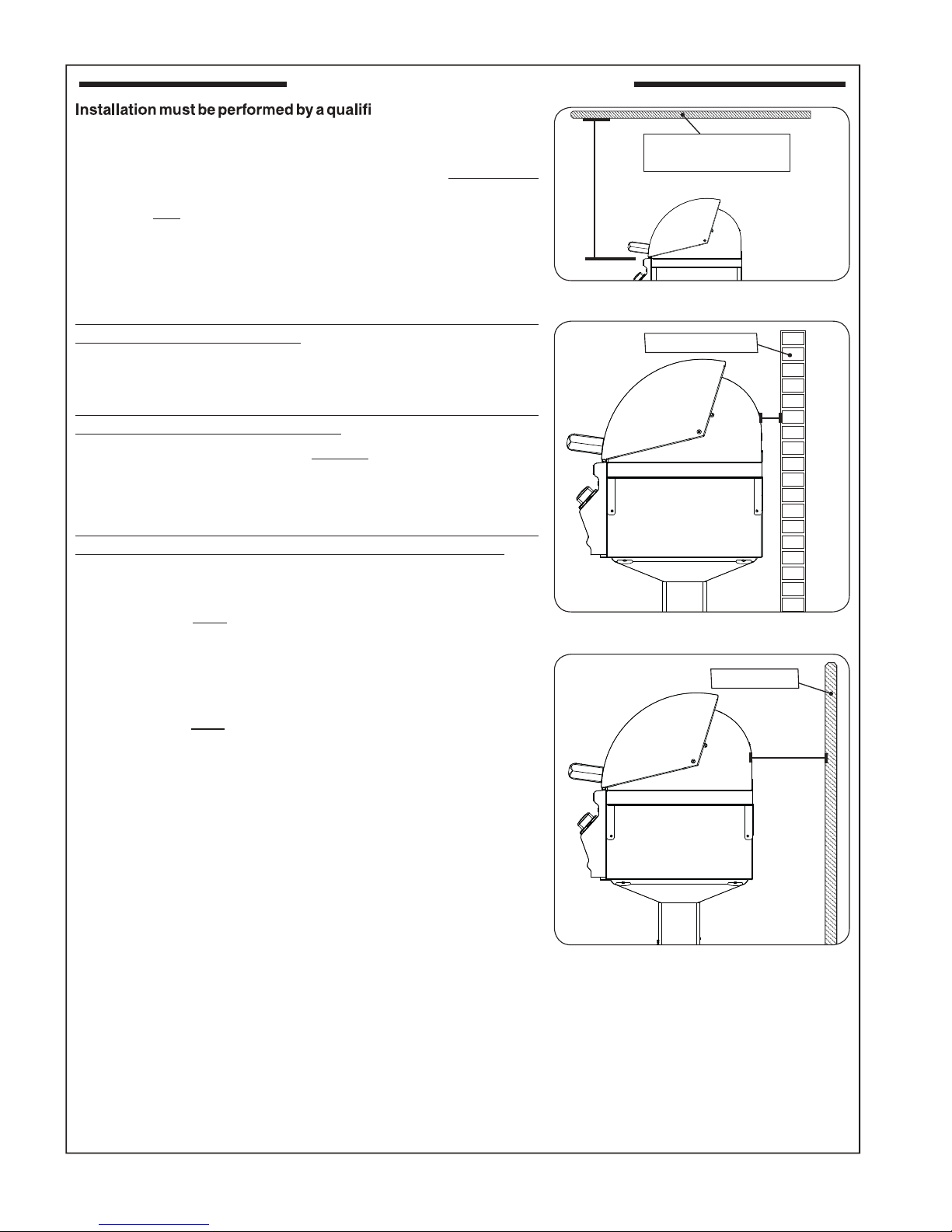 Installation must be performed by a qualifi