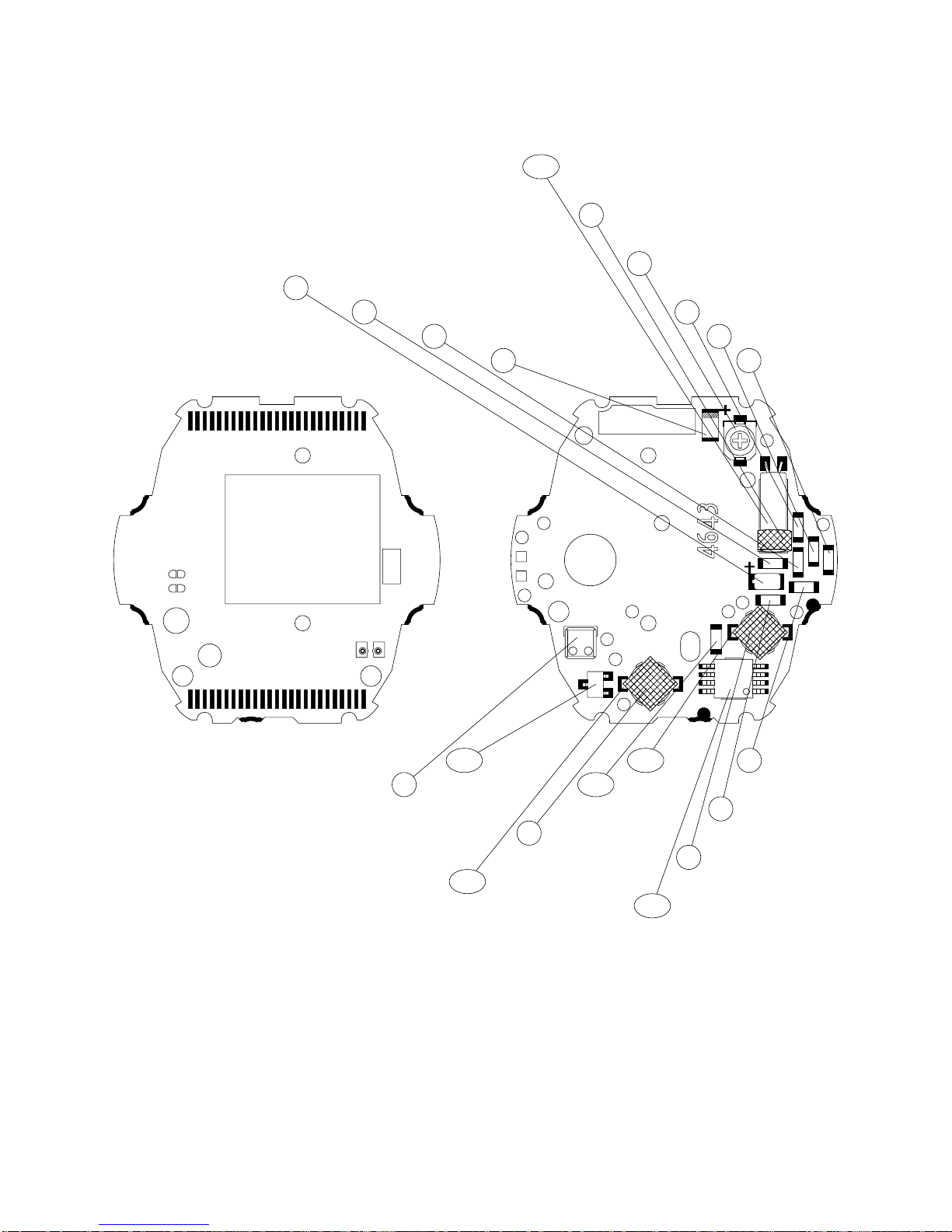 4643