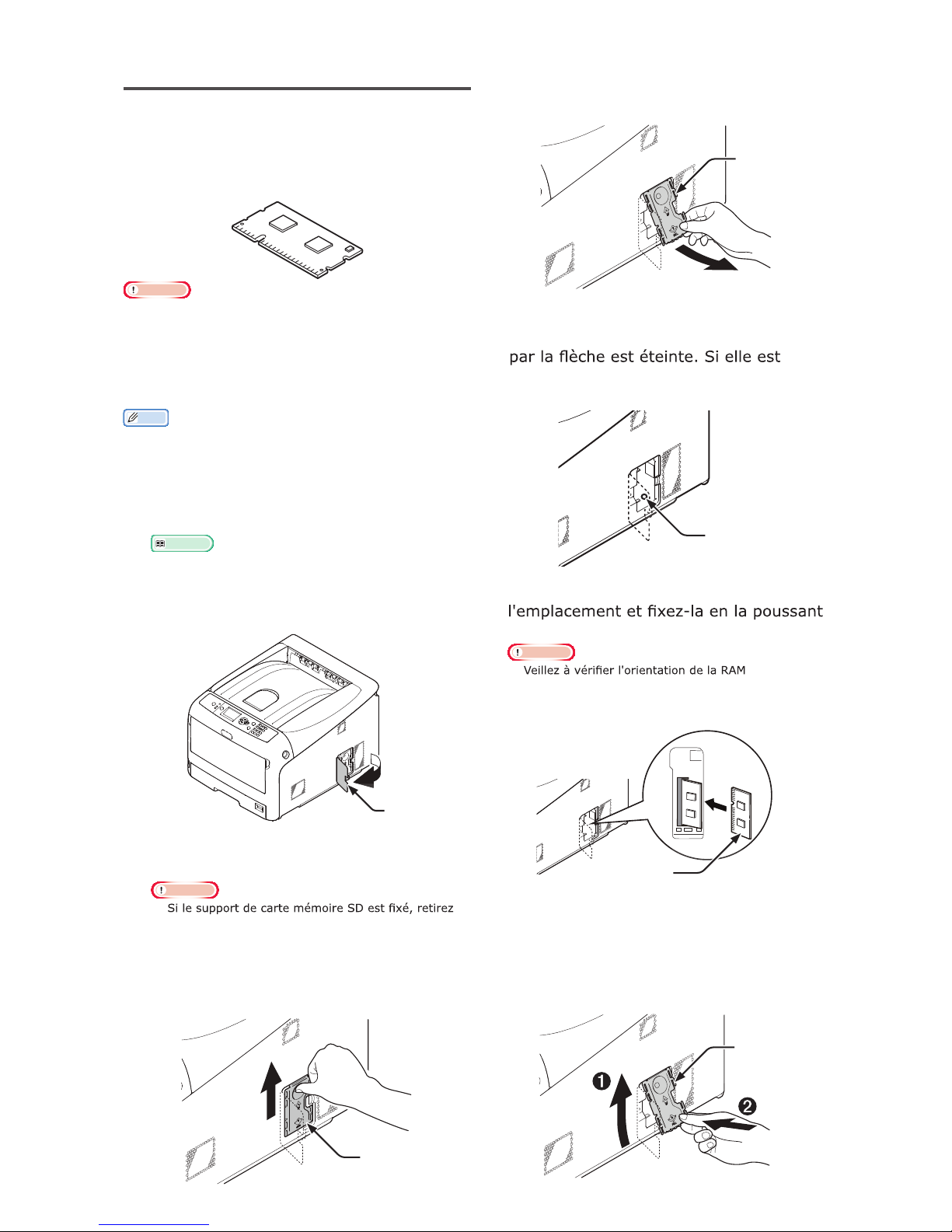 par la flèche est éteinte. Si elle est

l'emplacement et fixez-la en la poussant

Veillez à vérifier l'orientation de la RAM

Si le support de carte mémoire SD est fixé, retirez