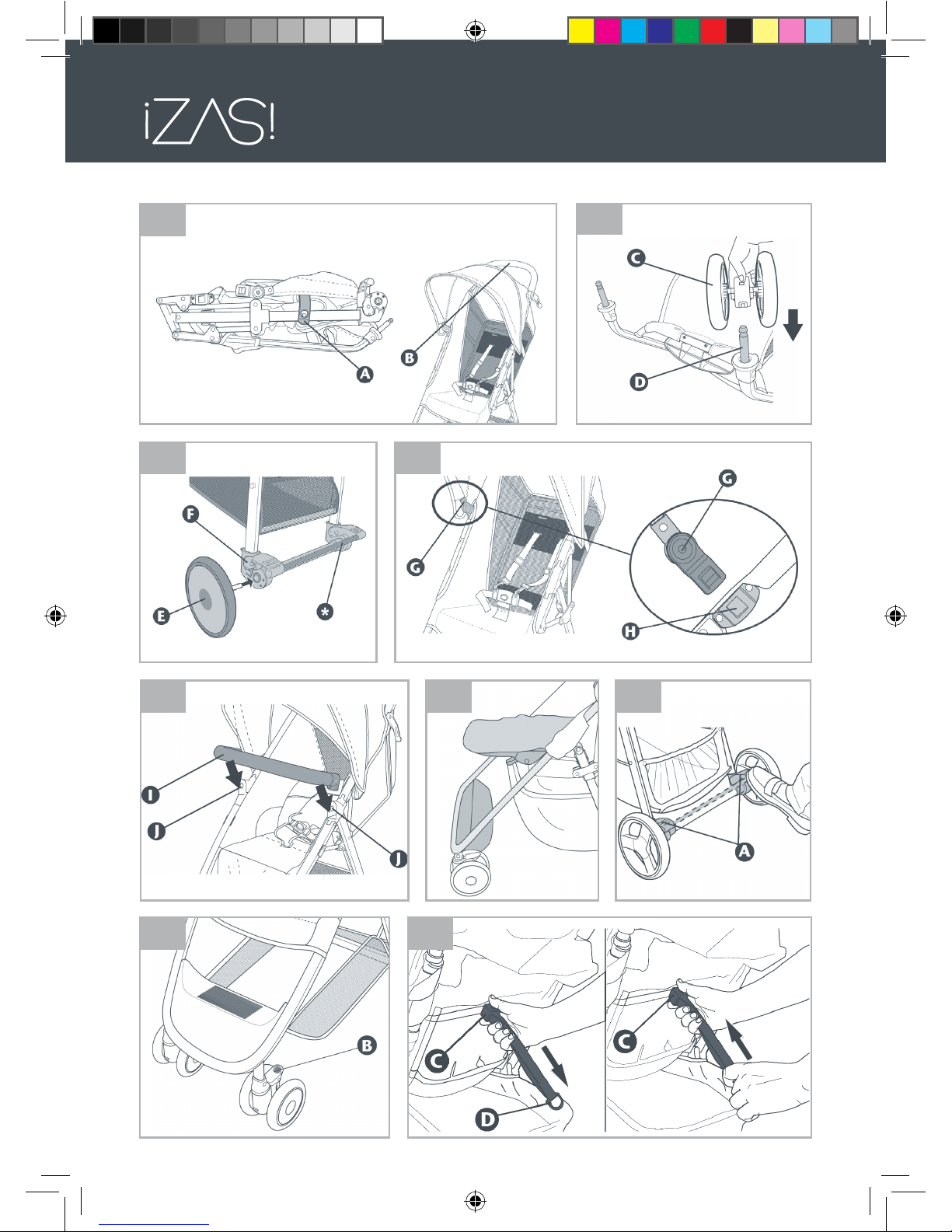 ¡ZAS!

A

B

C

D

F

E

*

G

G

H

I

J

J

A

B

C

D

C