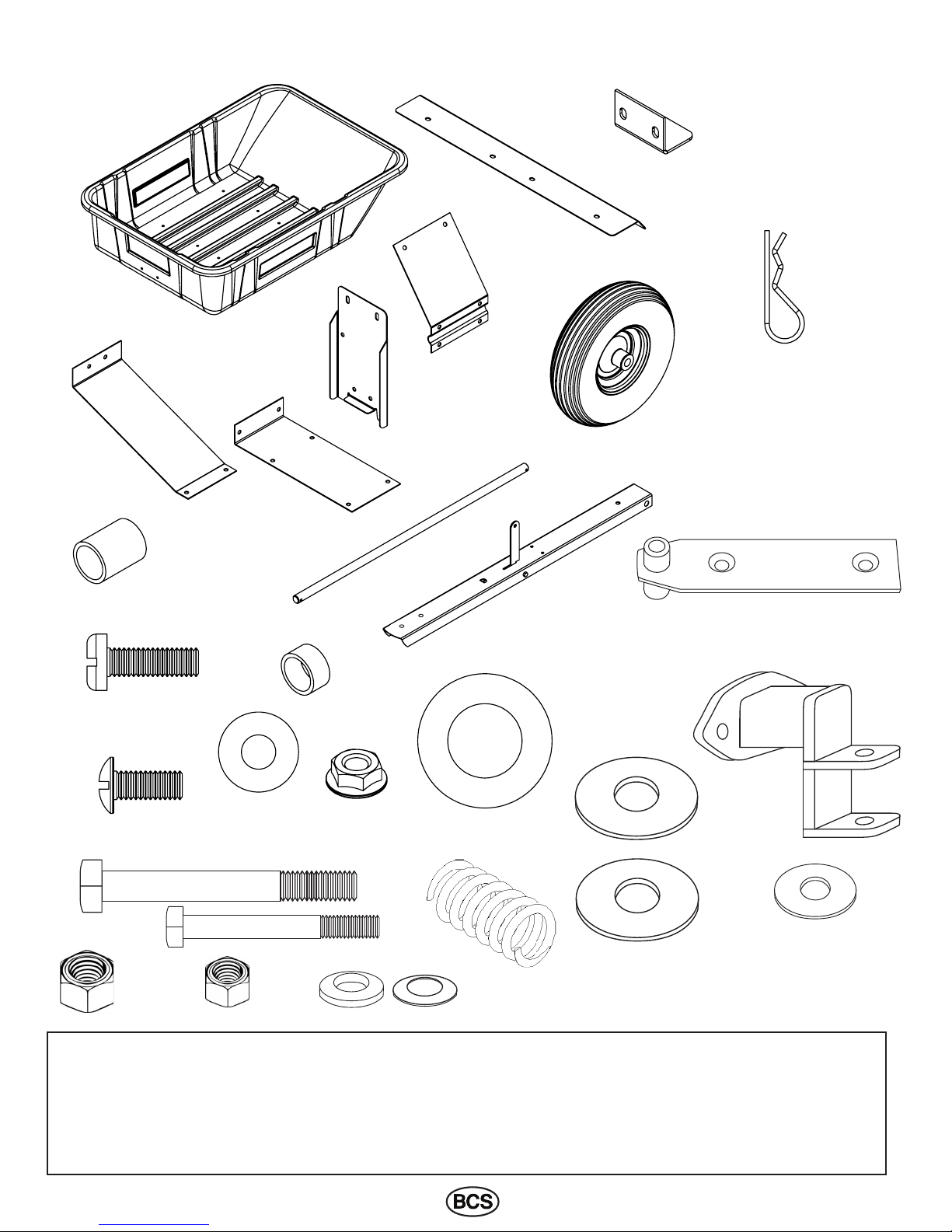 BCS