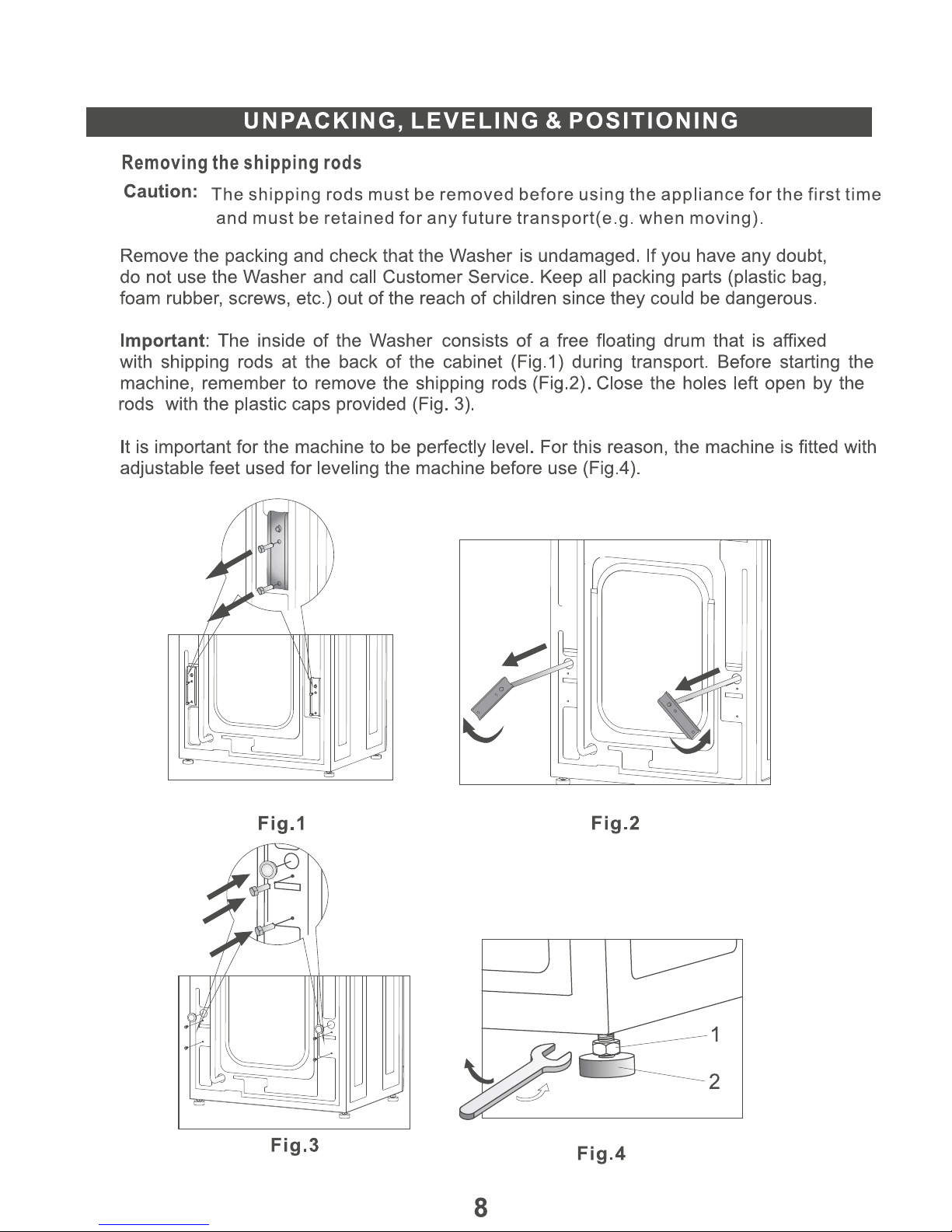 UNPACKING, LEVELING & POSITIONING

Removing the shipping rods

Caution: The shipping rods must be removed before using the appliance for the first time and must be retained for any future transport(e.g. when moving).

Remove the packing and check that the Washer is undamaged. If you have any doubt, do not use the Washer and call Customer Service. Keep all packing parts (plastic bag, foam rubber, screws, etc.) out of the reach of children since they could be dangerous.

Important: The inside of the Washer consists of a free floating drum that is affixed with shipping rods at the back of the cabinet (Fig.1) during transport. Before starting the machine, remember to remove the shipping rods (Fig.2). Close the holes left open by the rods with the plastic caps provided (Fig. 3).

It is important for the machine to be perfectly level. For this reason, the machine is fitted with adjustable feet used for leveling the machine before use (Fig.4).

Fig.1

Fig.2

Fig.3

1

2

Fig.4

8