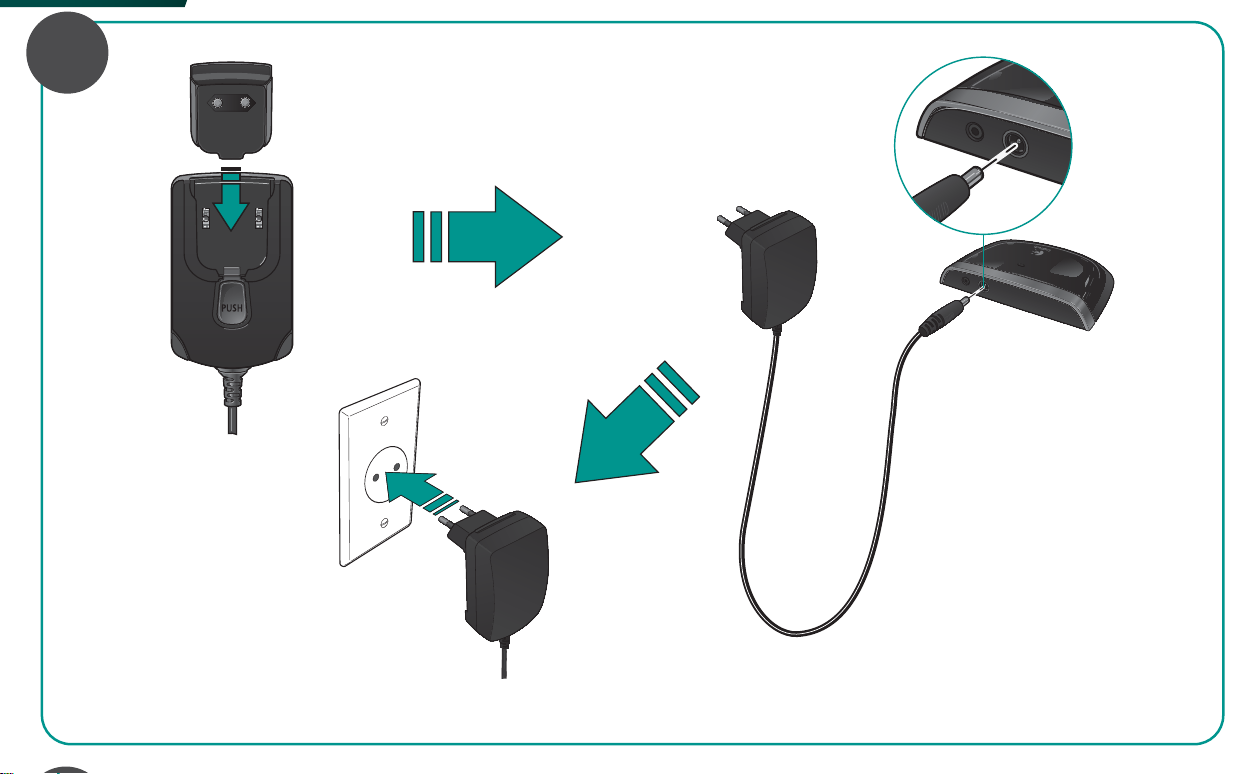 PUSH