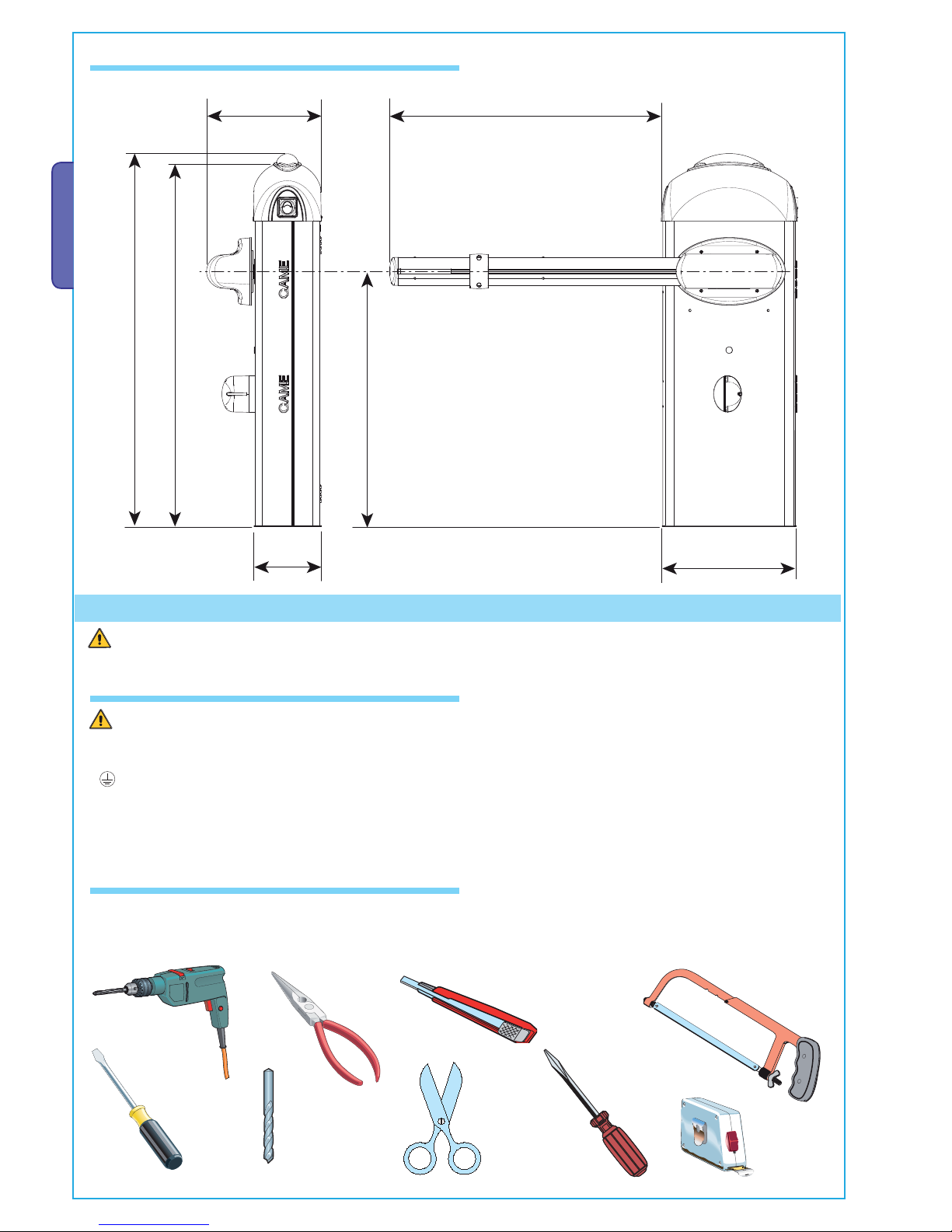 CAME

CAME