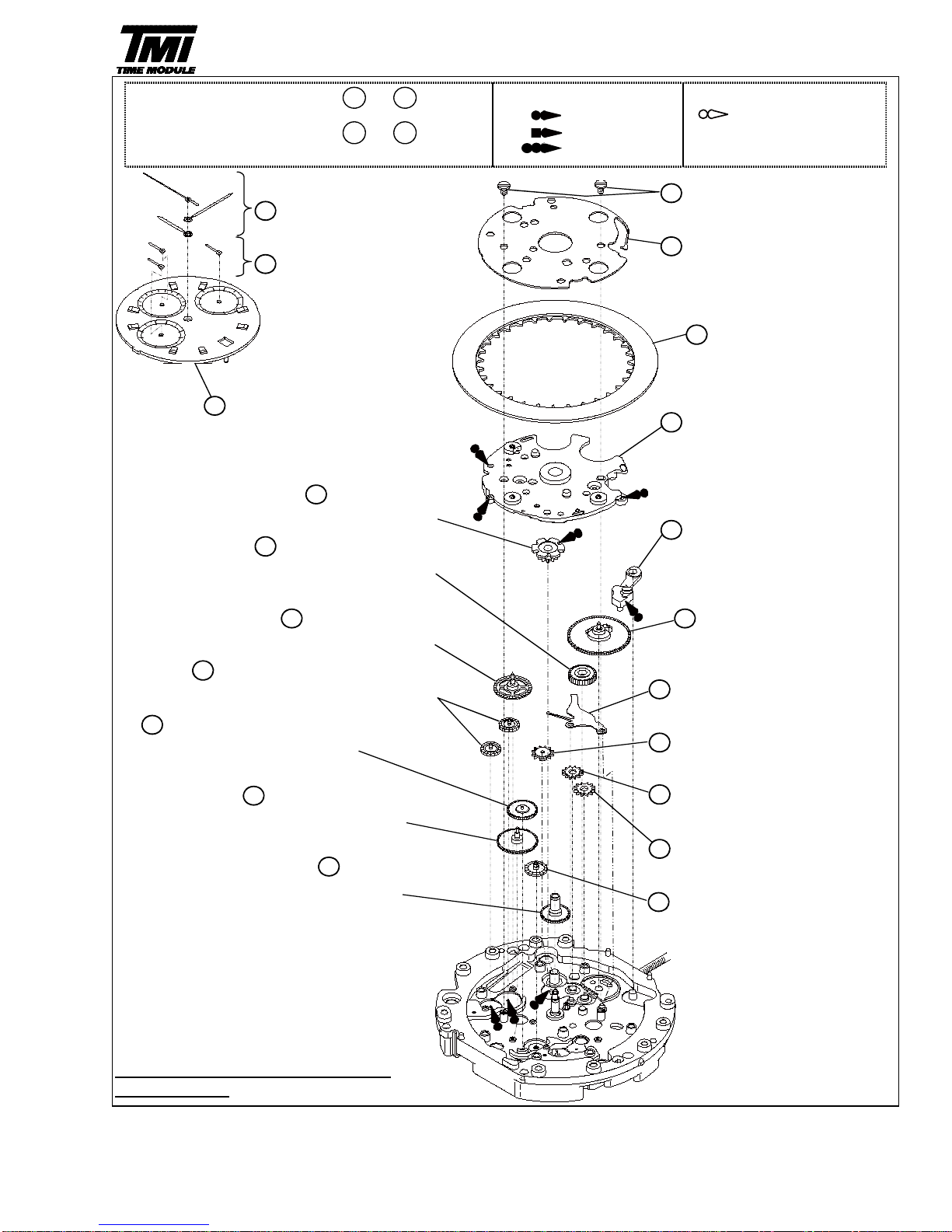 TMI
TIME MODULE