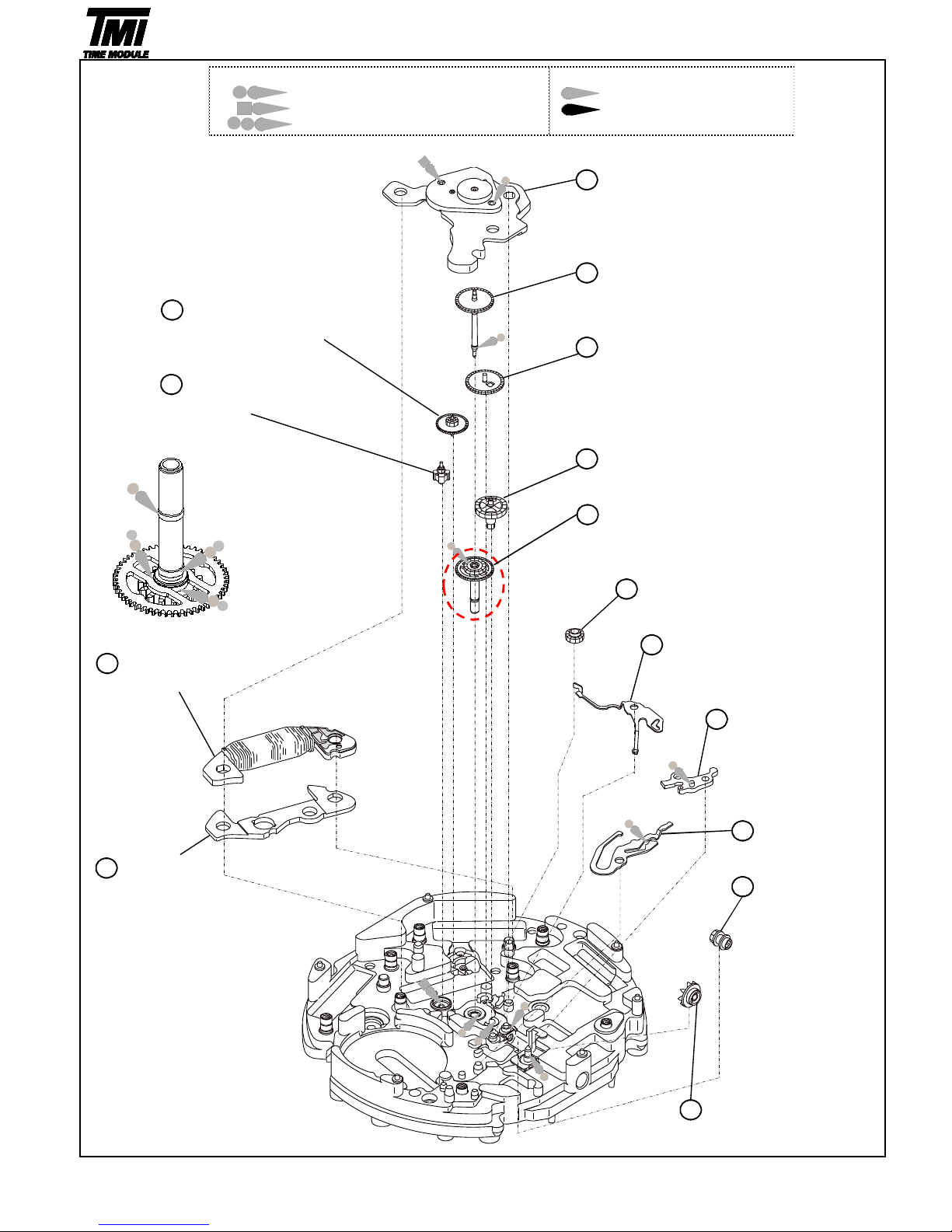 TMI
TIME MODULE