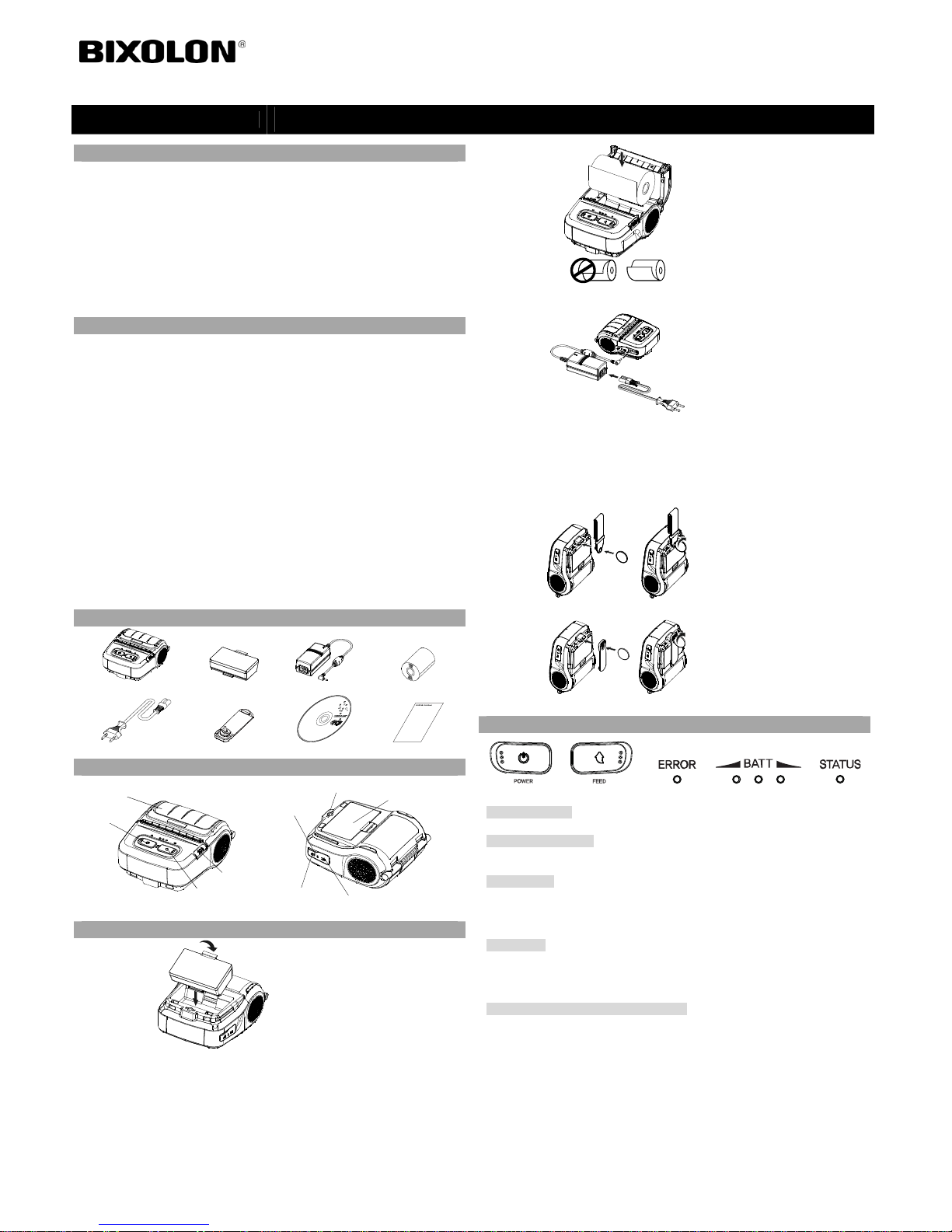 BIXOLON®

POWER

FEED

ERROR

BATT

STATUS