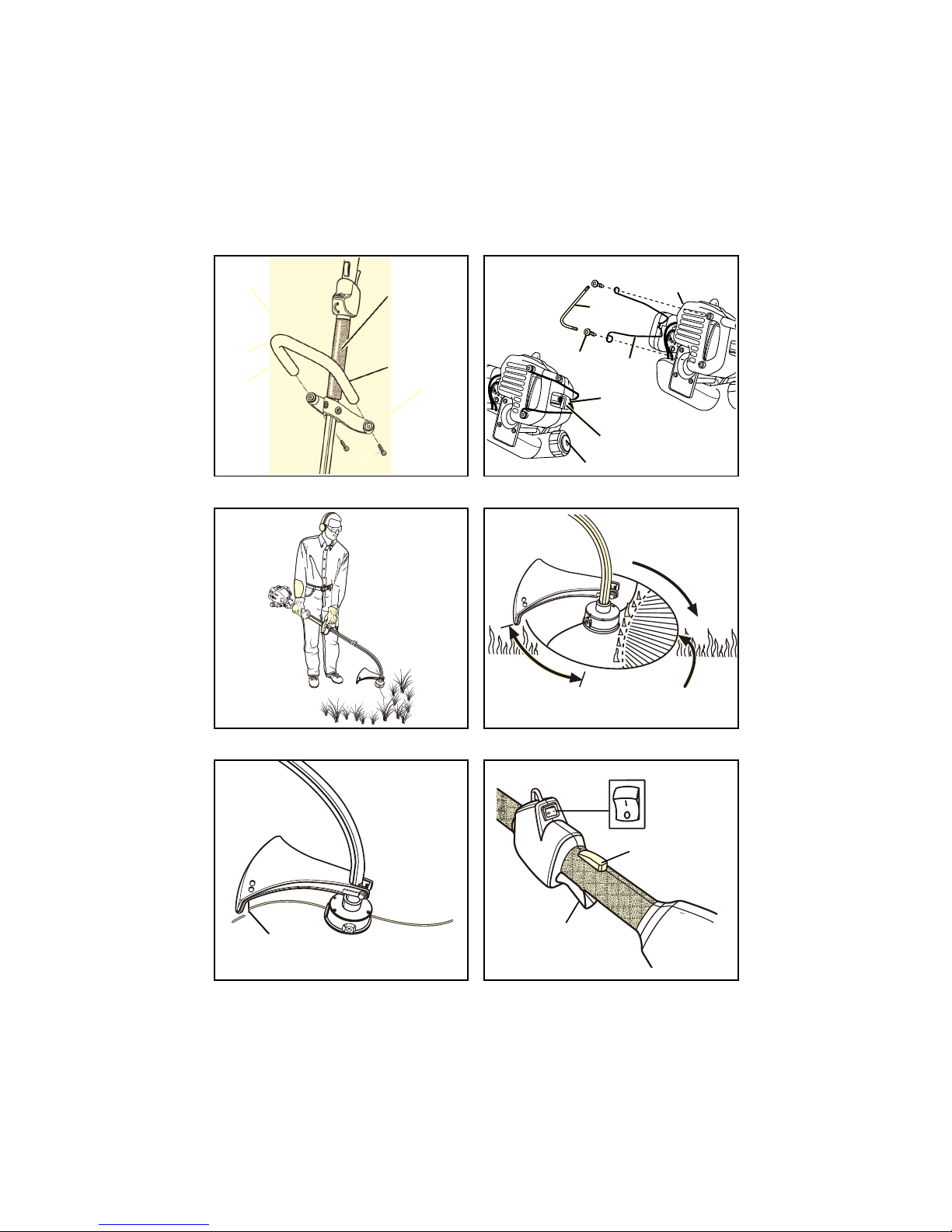 I
O