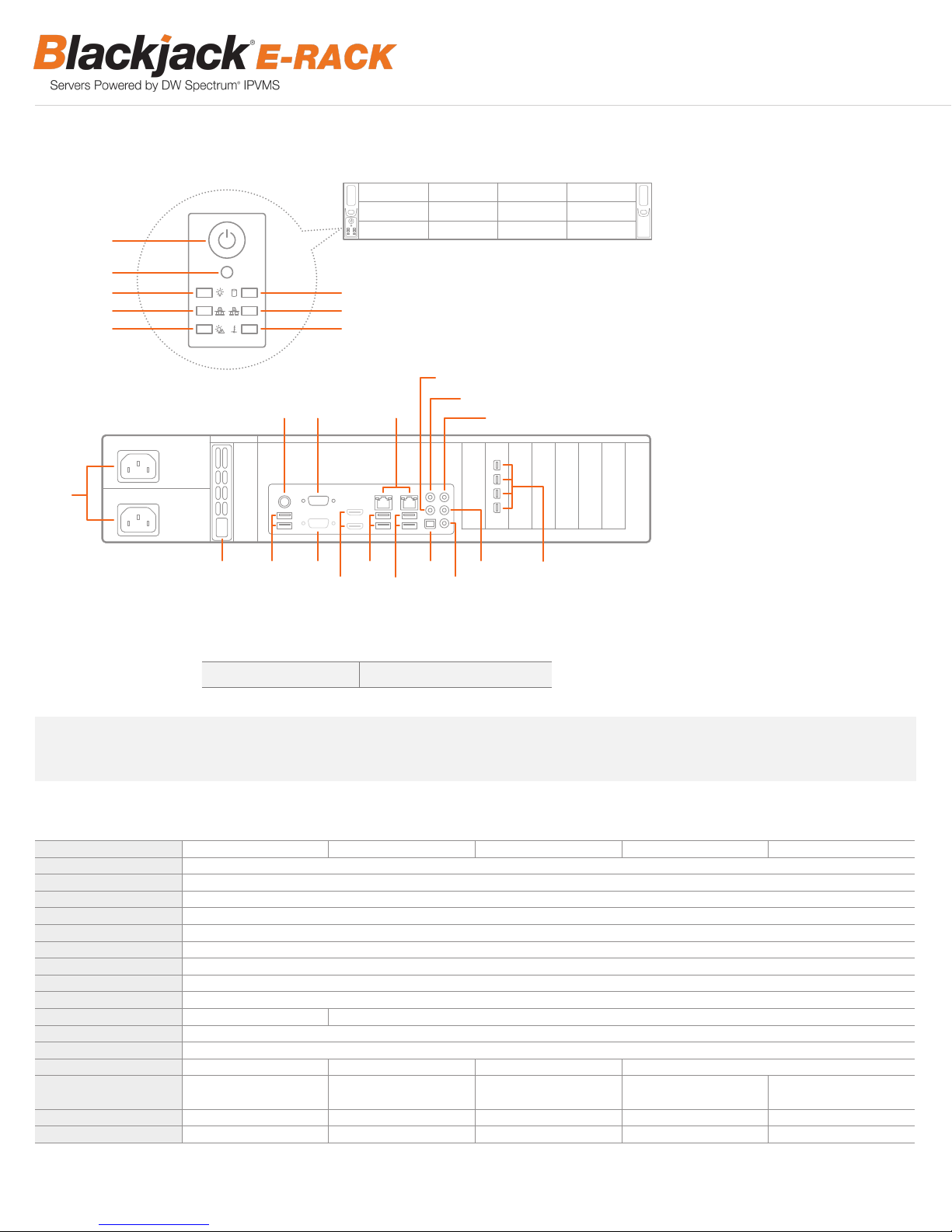 Blackjack® E-RACK
Servers Powered by DW Spectrum® IPVMS