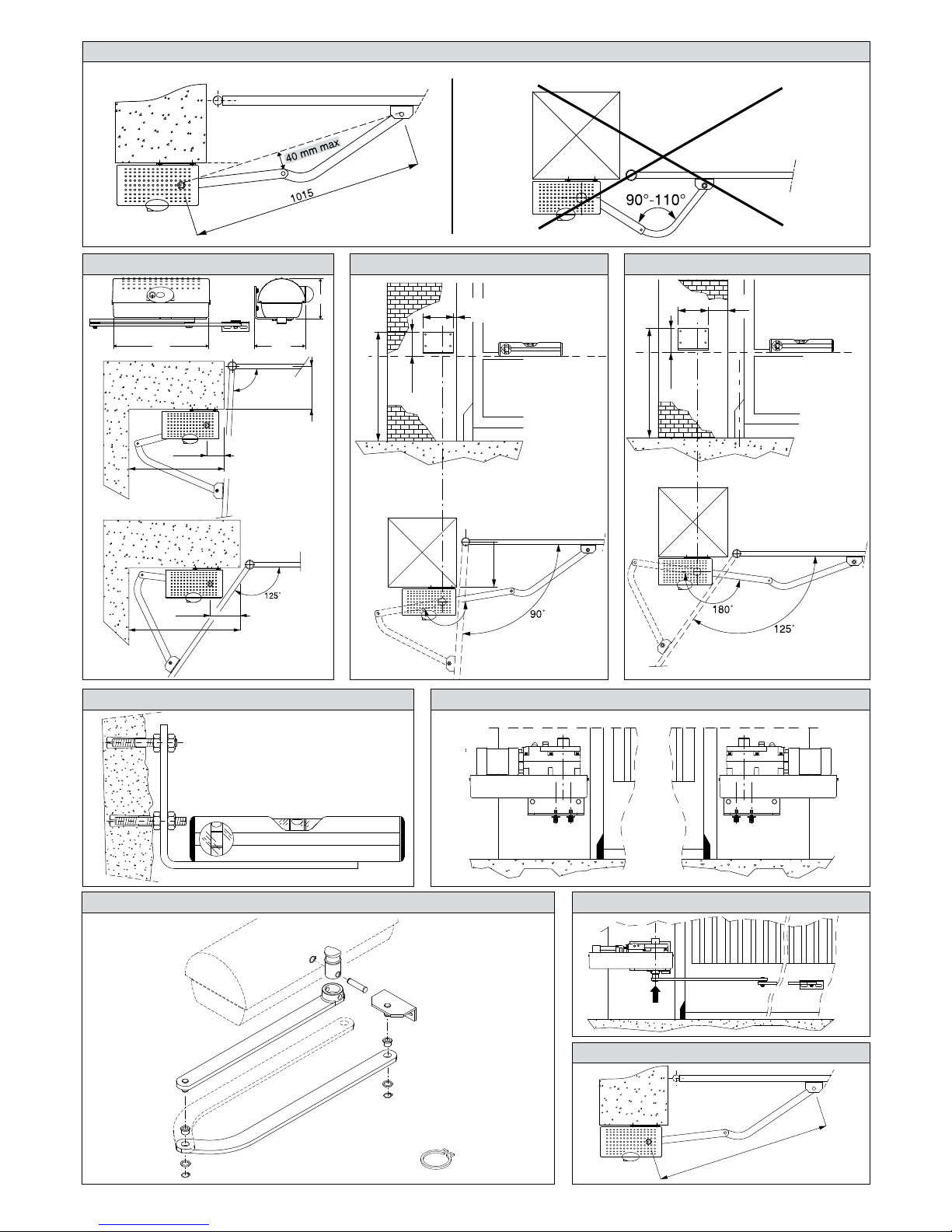 40 mm max

1015

90°-110°

125°

90°

180°

125°