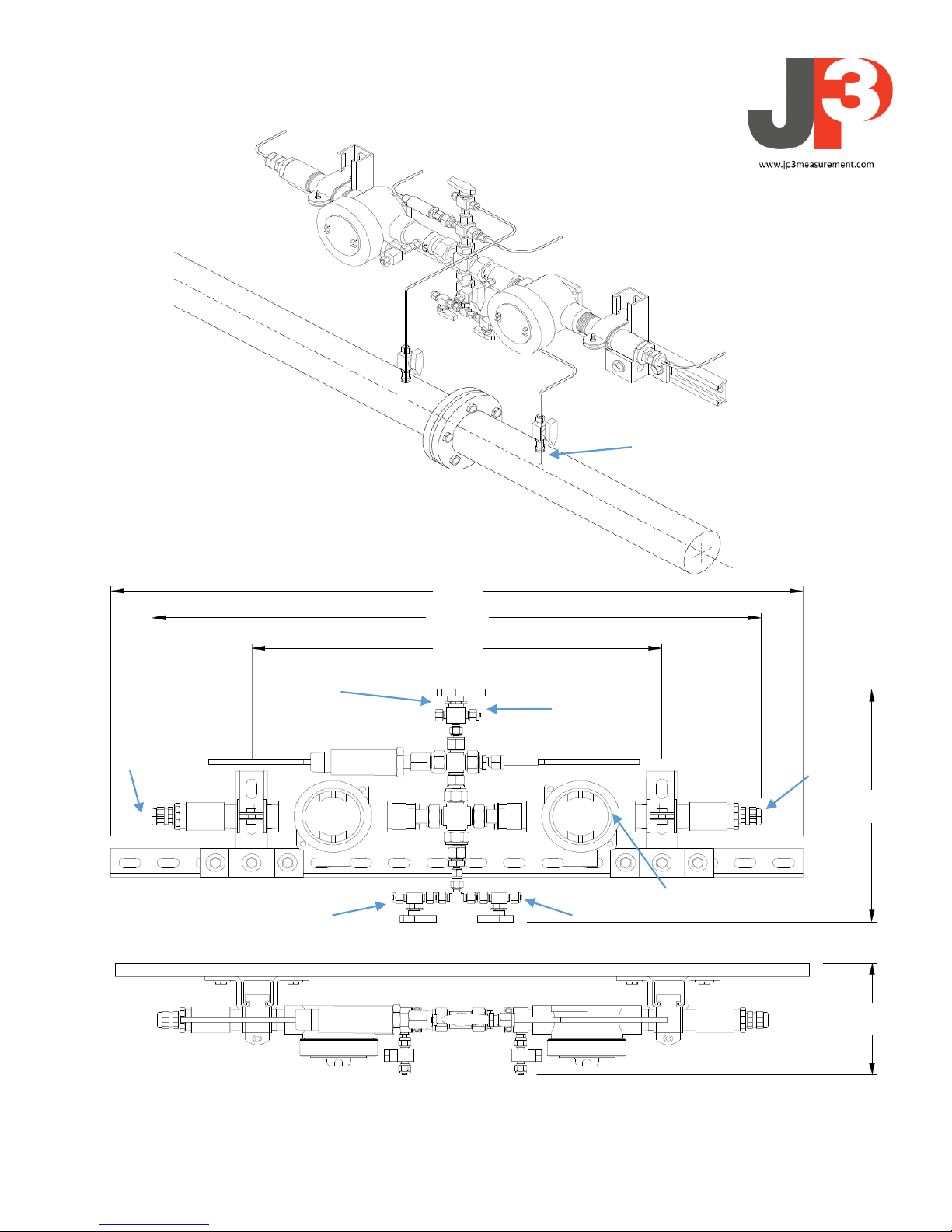 JP3

www.jp3measurement.com