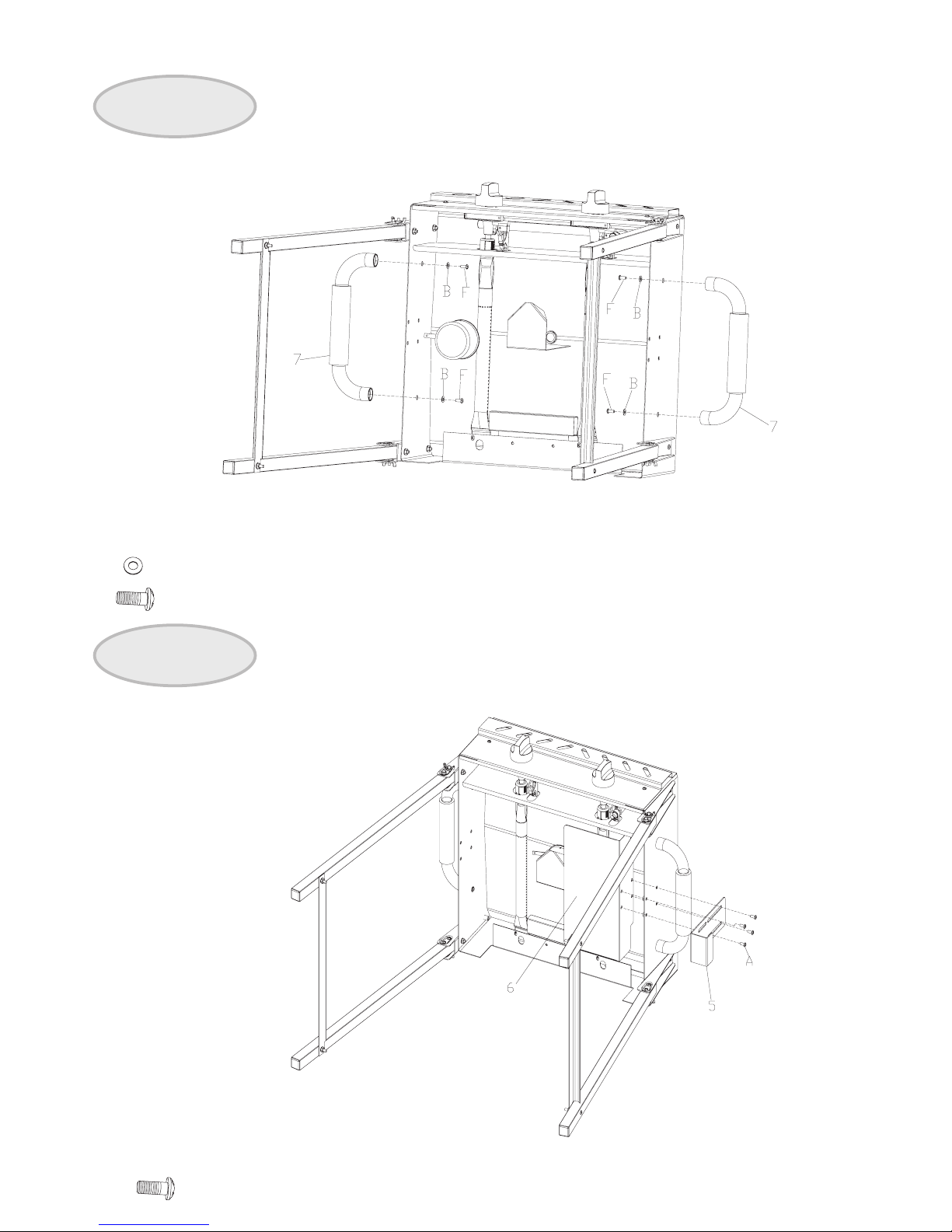 B F
F B
7
B F
F B
7

6
A
5