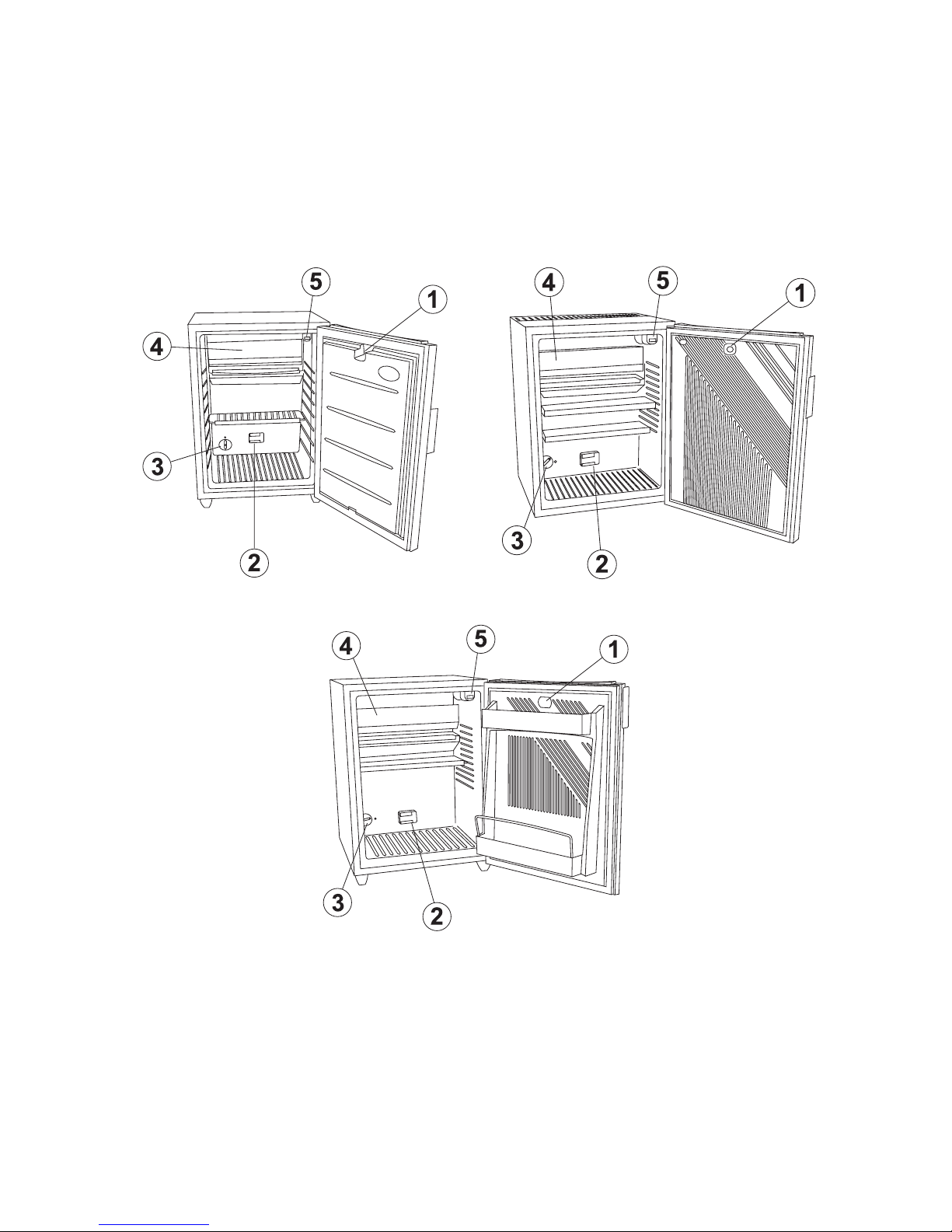 5
1
4
3
2

4
5
1
3
2

4
5
1
3
2