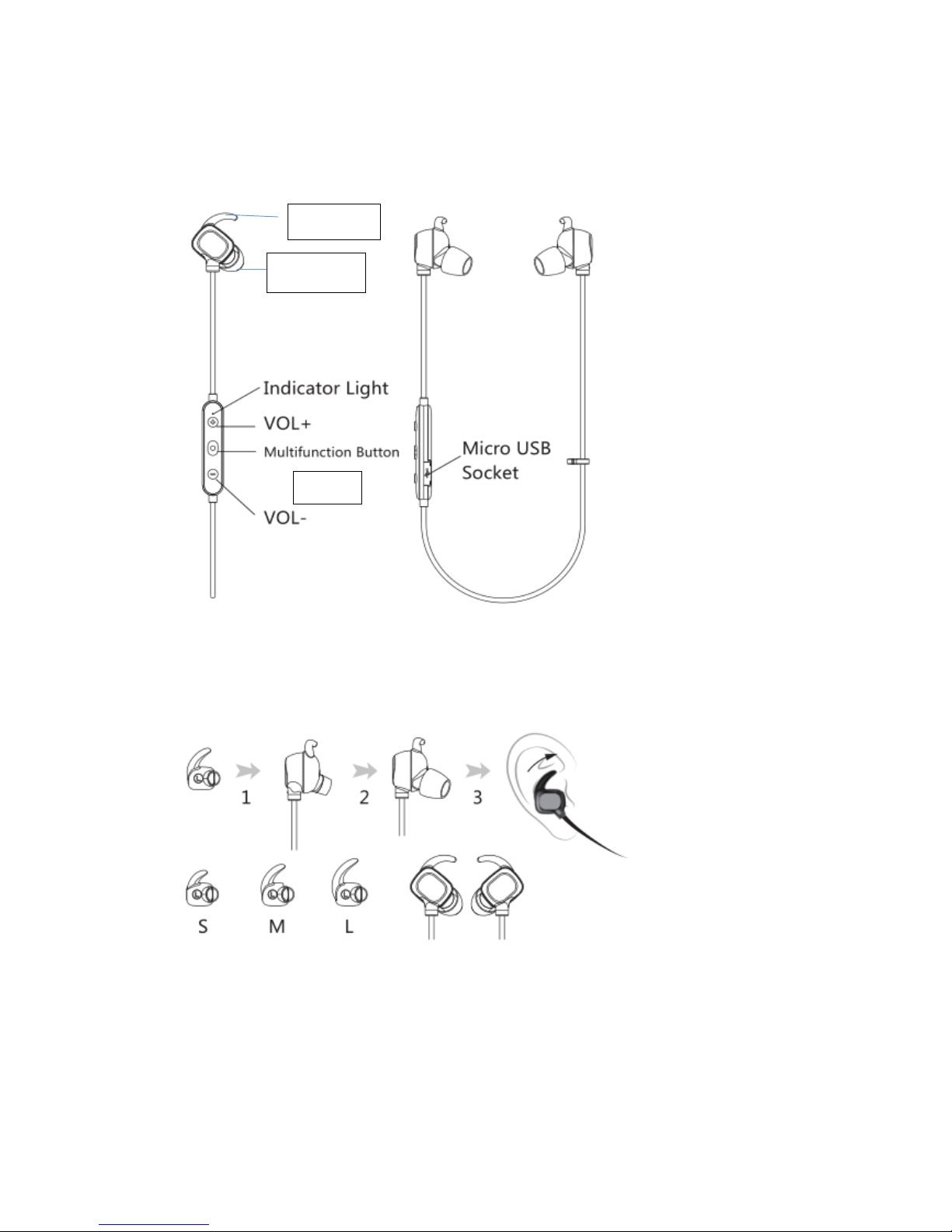 Indicator Light
VOL+
Multifunction Button
VOL-
Micro USB Socket

1
2
3

S
M
L