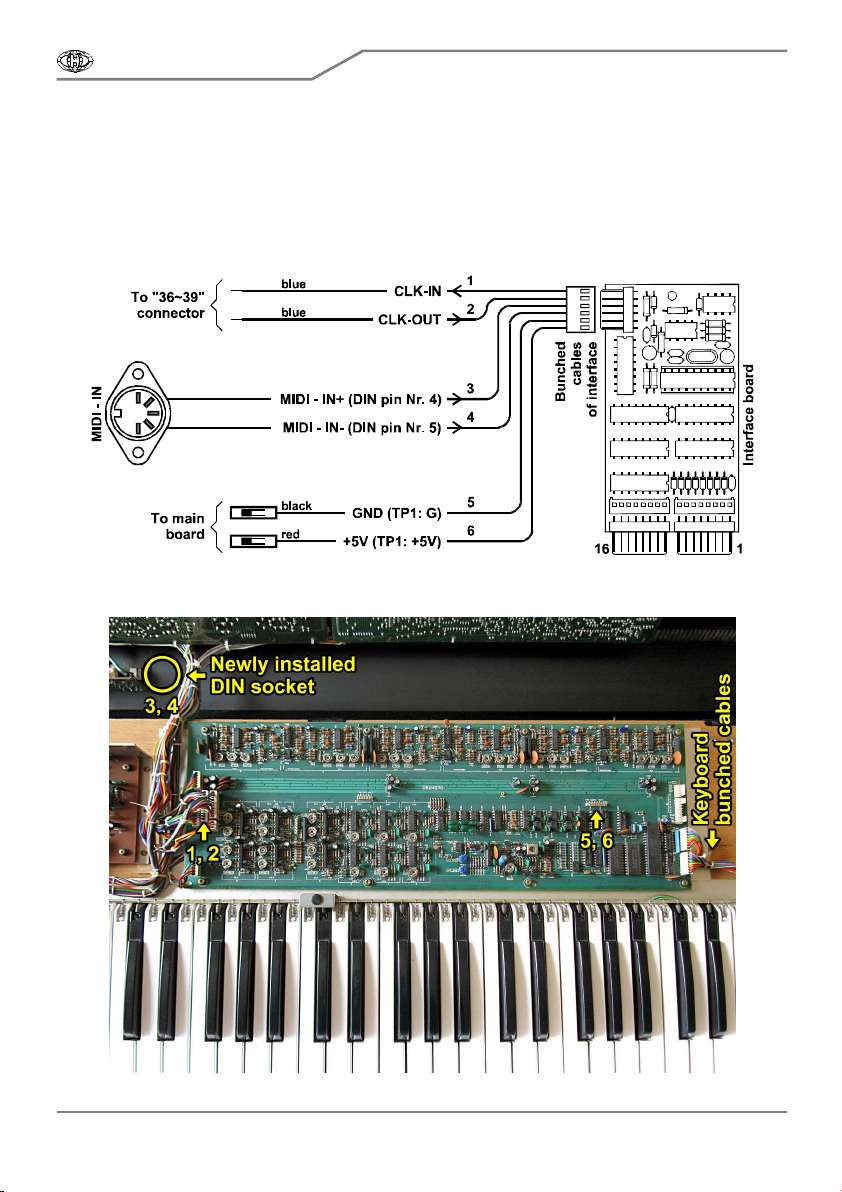 To "36~39" connector

blue

CLK-IN

1

blue

CLK-OUT

2

MIDI - IN

MIDI - IN+ (DIN pin Nr. 4)

3

MIDI - IN- (DIN pin Nr. 5)

4

To main board

black

GND (TP1: G)

5

red

+5V (TP1: +5V)

6

Bunched cables of interface

Interface board

16

1

Newly installed DIN socket

3, 4

1, 2

5, 6

Keyboard bunched cables