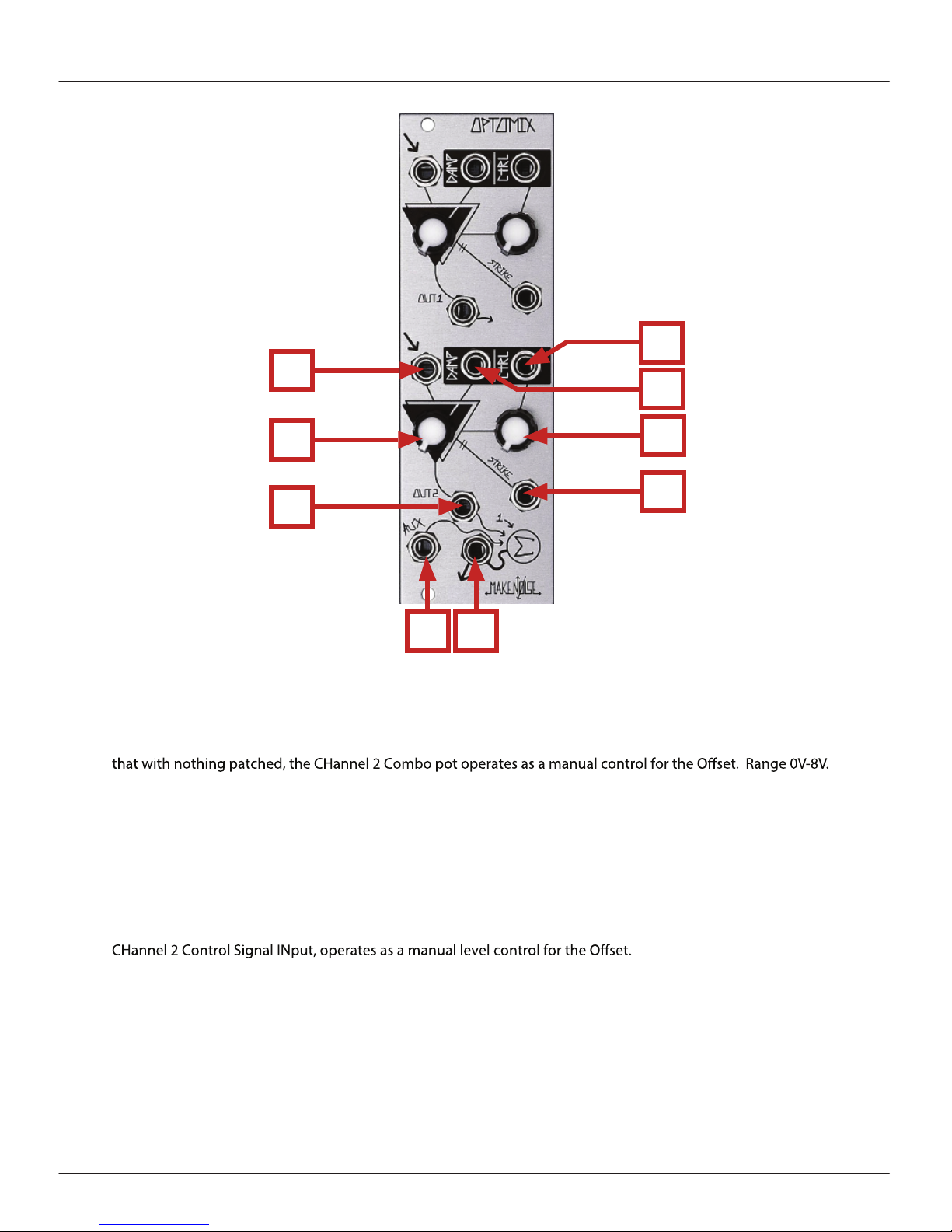 OPTOMIX

DAMP CTRL

STRIKE

OUT1

DAMP CTRL

STRIKE

OUT2

AUX

1

MAKENOISE

that with nothing patched, the CHannel 2 Combo pot operates as a manual control for the Offset. Range 0V-8V.

CHannel 2 Control Signal INput, operates as a manual level control for the Offset.