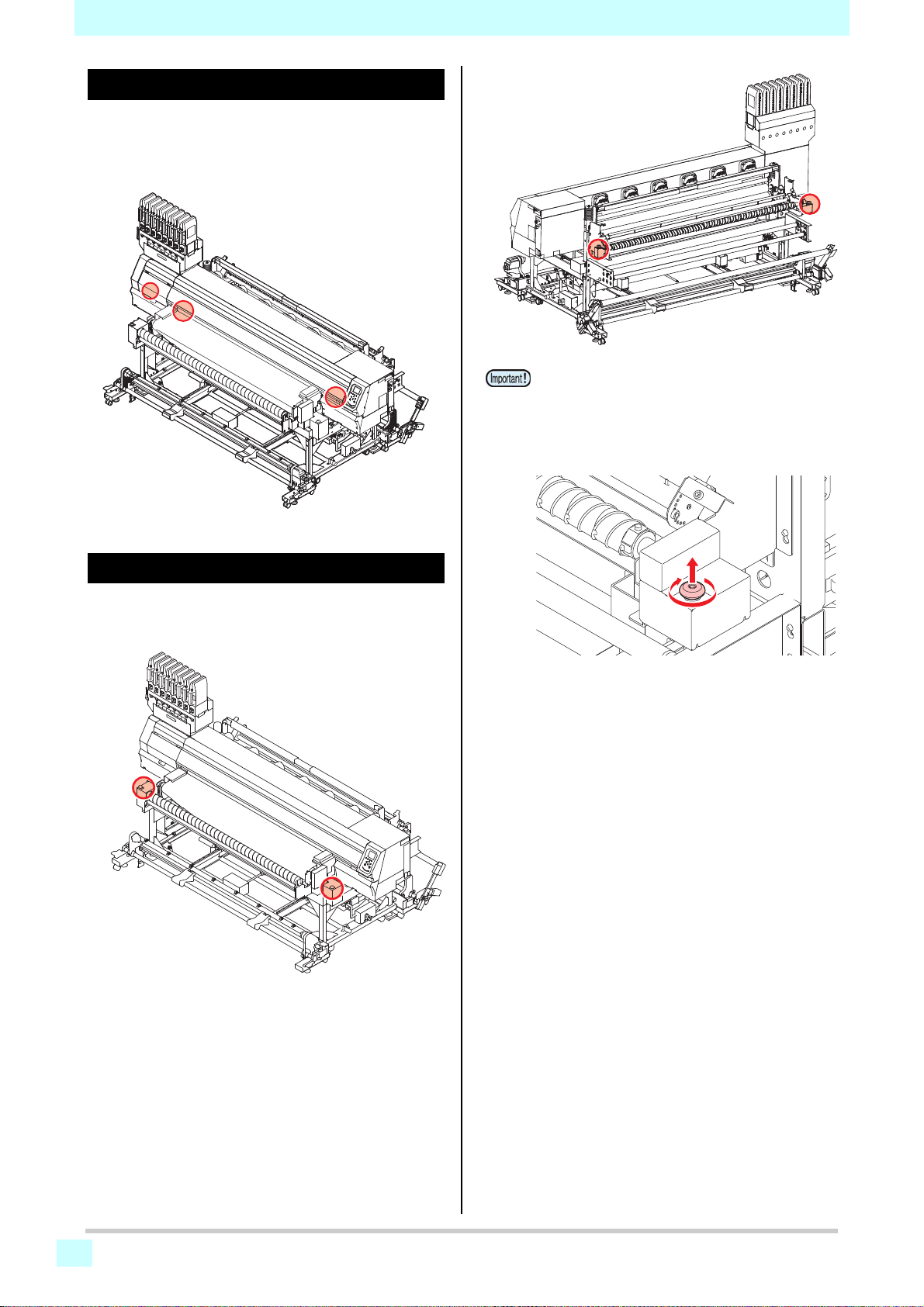 Important!