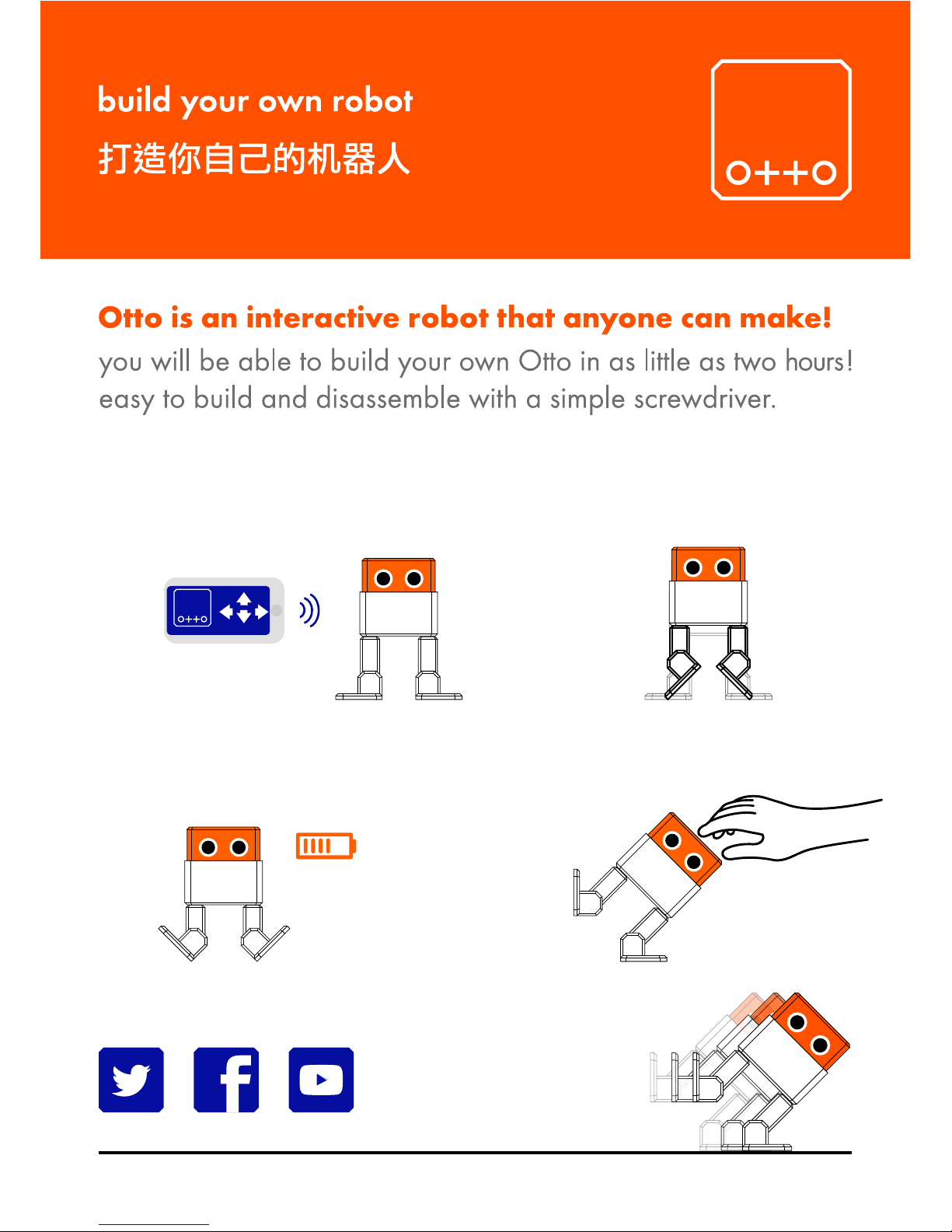 build your own robot

打造你自己的机器人

o++o

Otto is an interactive robot that anyone can make!

you will be able to build your own Otto in as little as two hours! easy to build and disassemble with a simple screwdriver.

o++o