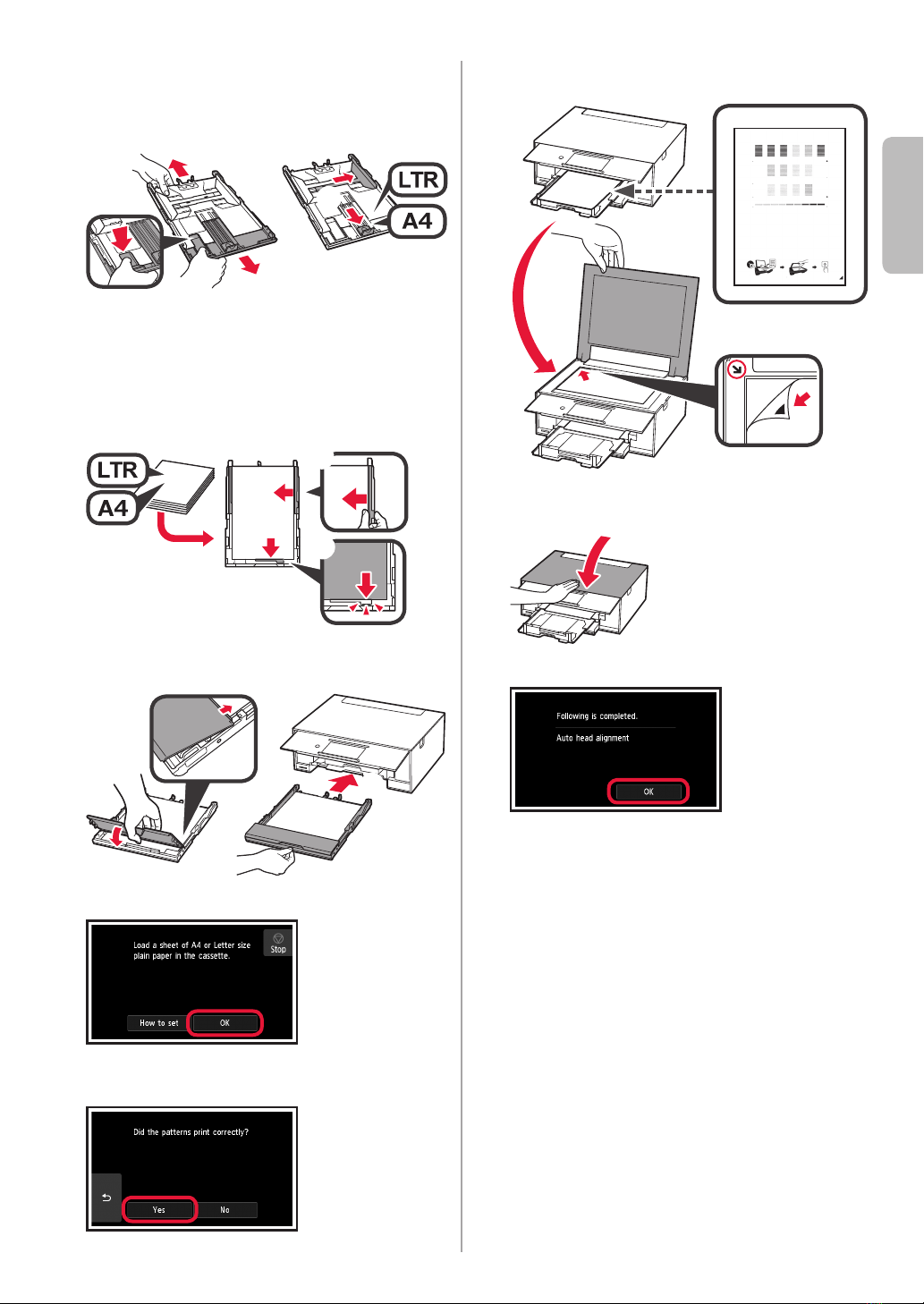 LTR
A4

LTR
A4

Load a sheet of A4 or Letter size plain paper in the cassette.

Stop

How to set

OK

Did the patterns print correctly?

Yes

No

Following is completed.

Auto head alignment

OK