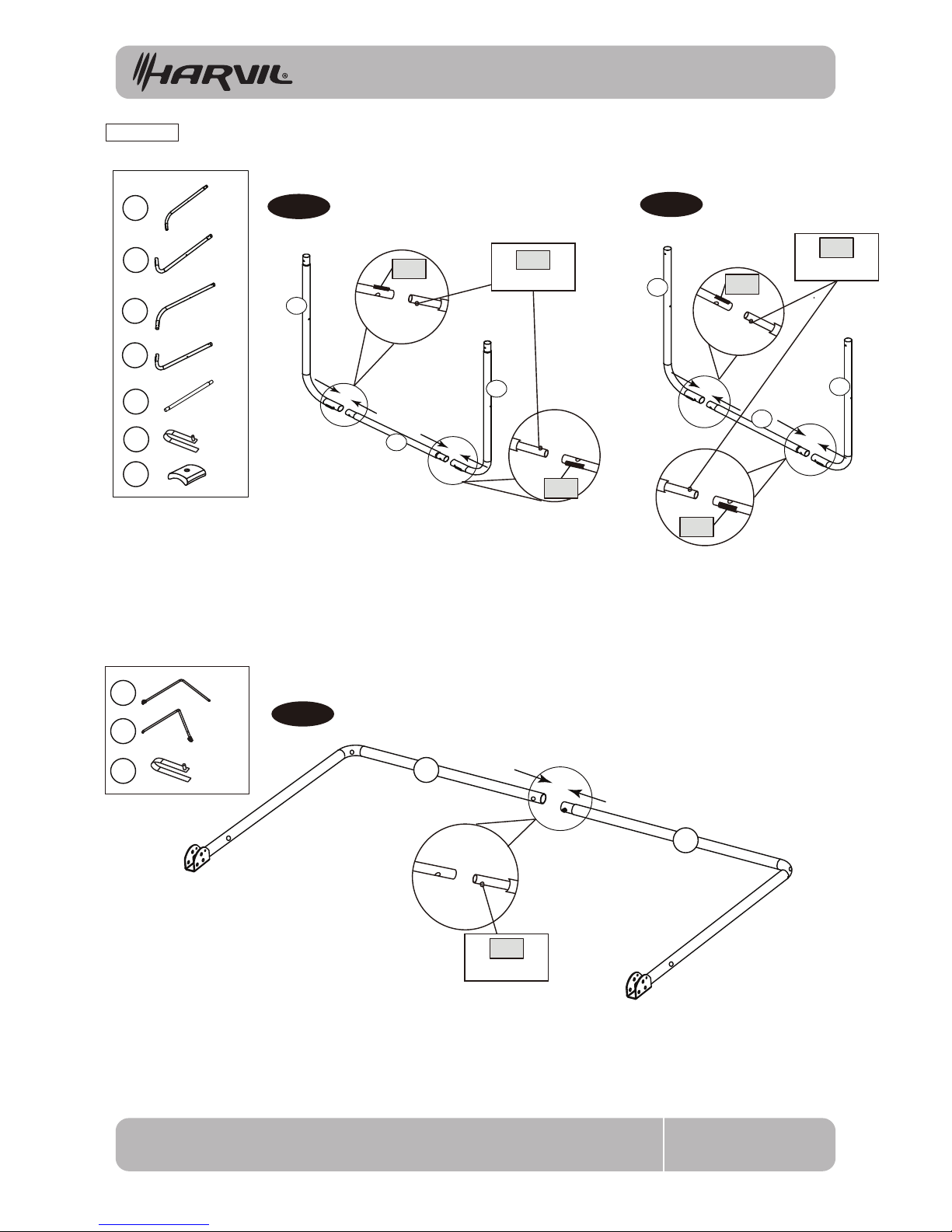 HARVIL®