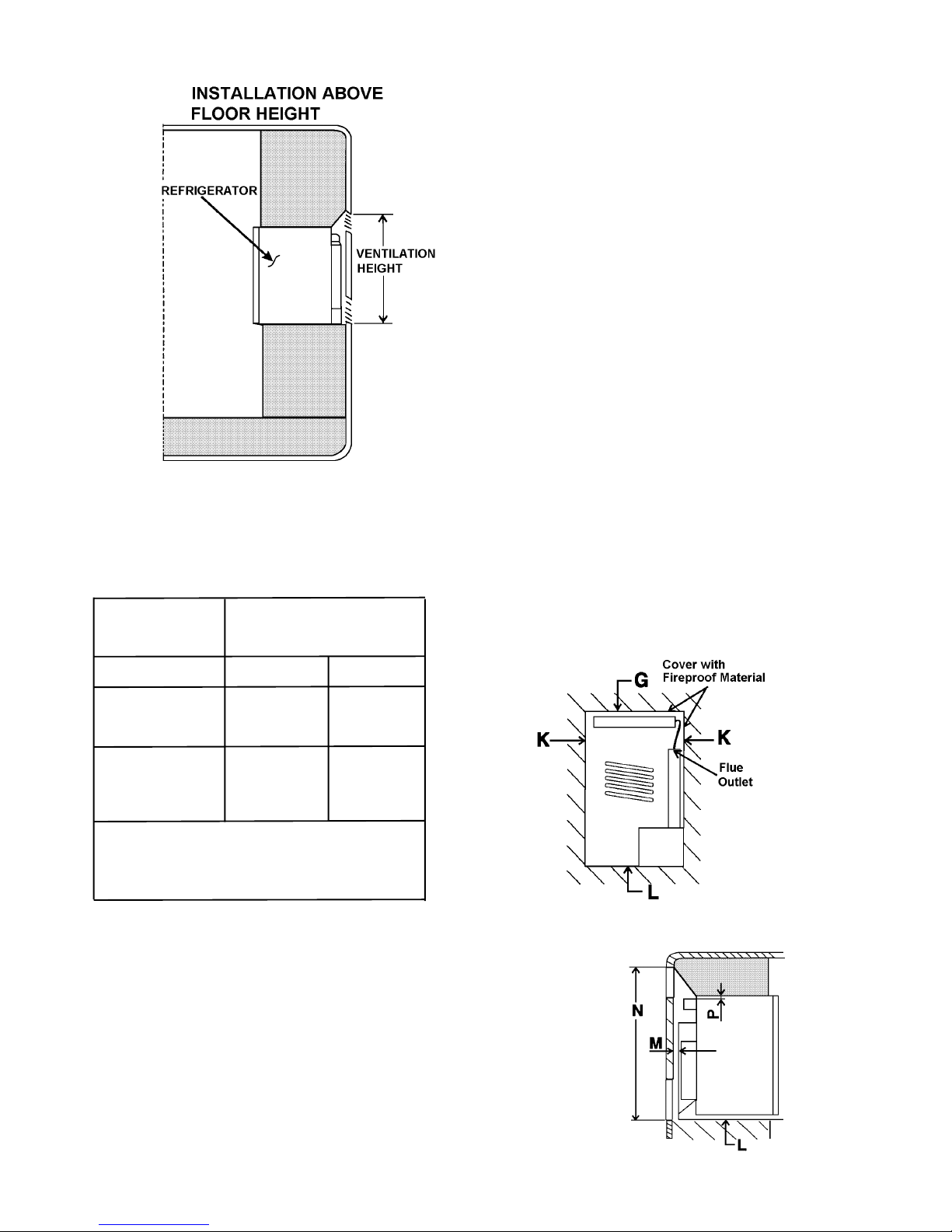 INSTALLATION ABOVE FLOOR HEIGHT

REFRIGERATOR

VENTILATION HEIGHT

Cover with Fireproof Material

G

K

K

Flue Outlet

L

N

P

M

L