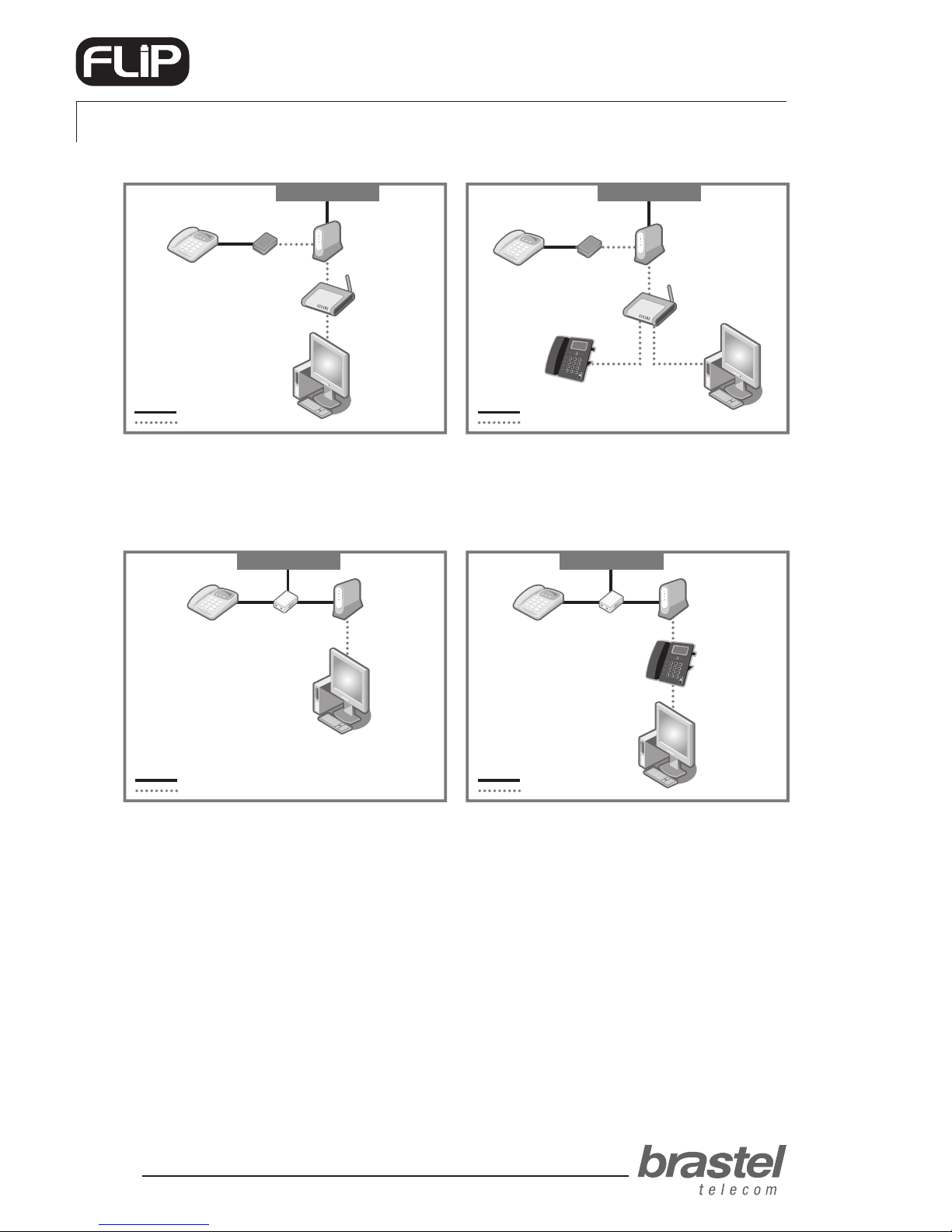 FLiP

brastel
telecom