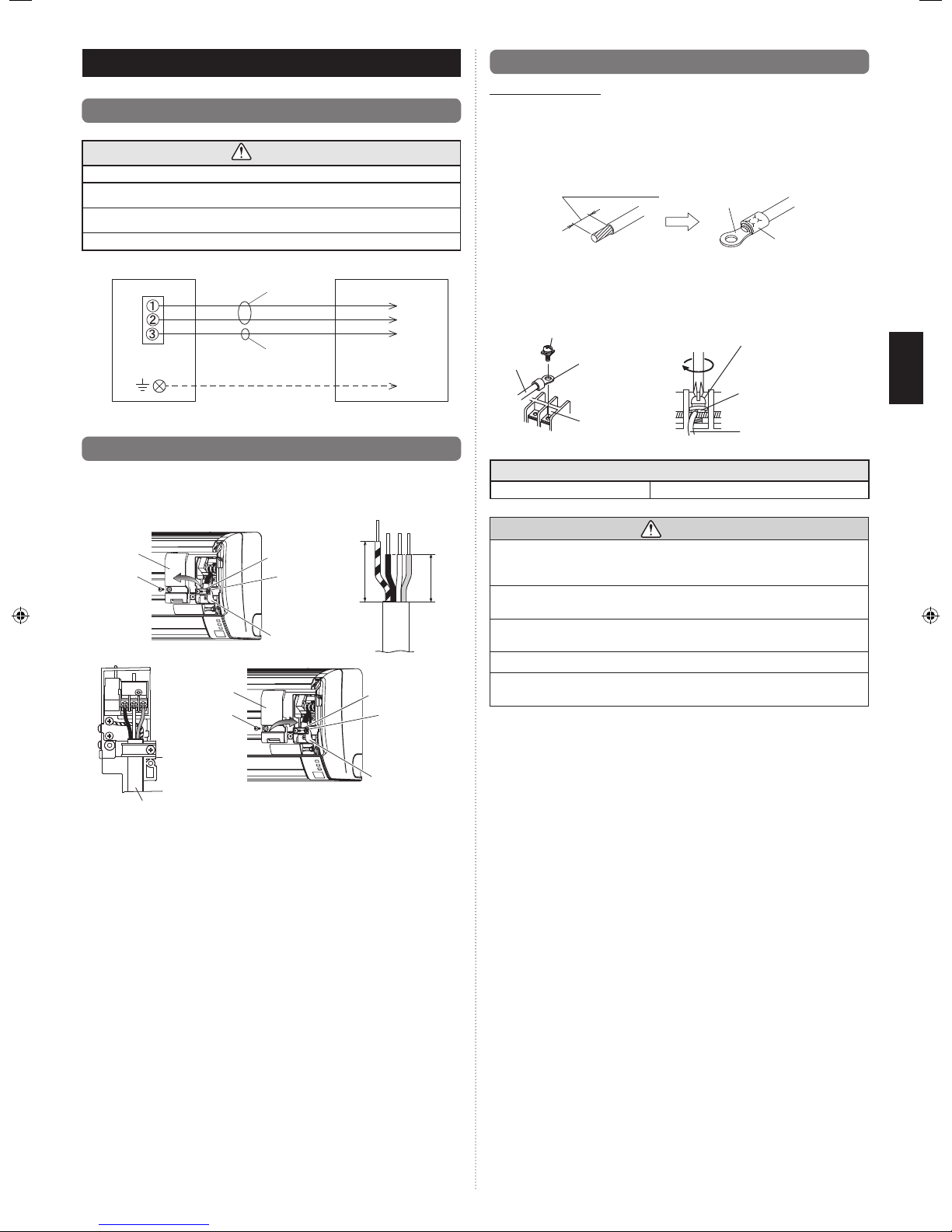 ①
②
③