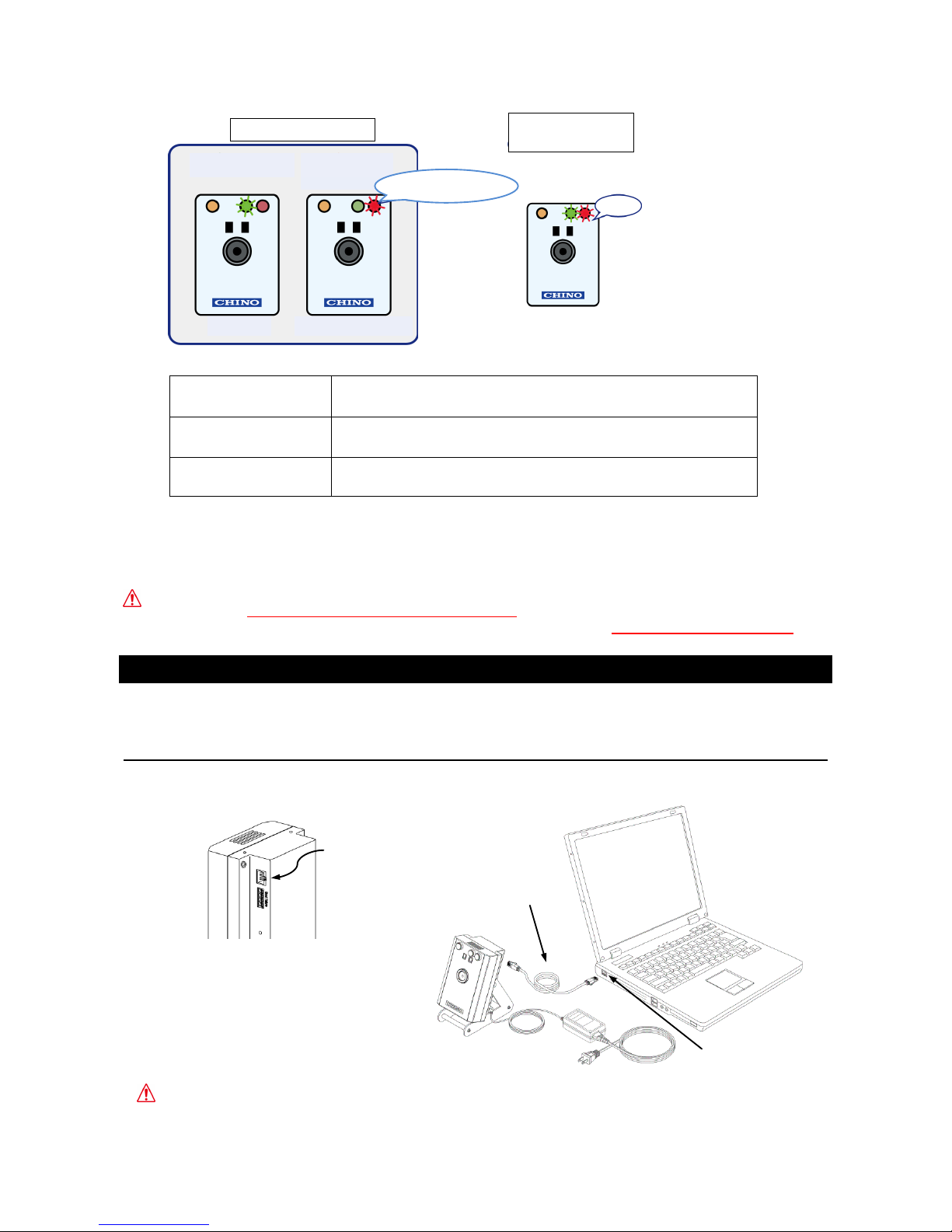 CHINO

CHINO

CHINO