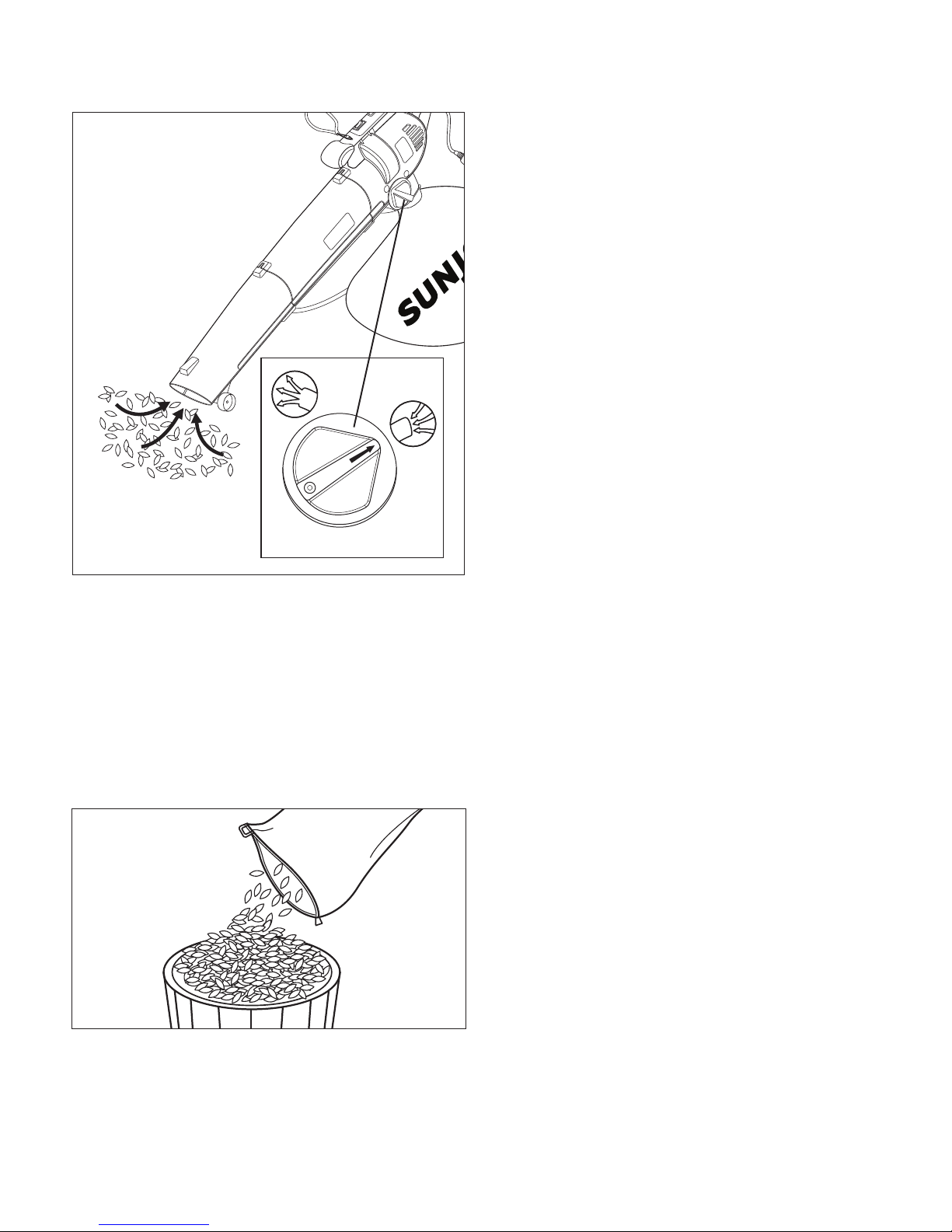 SUNJ