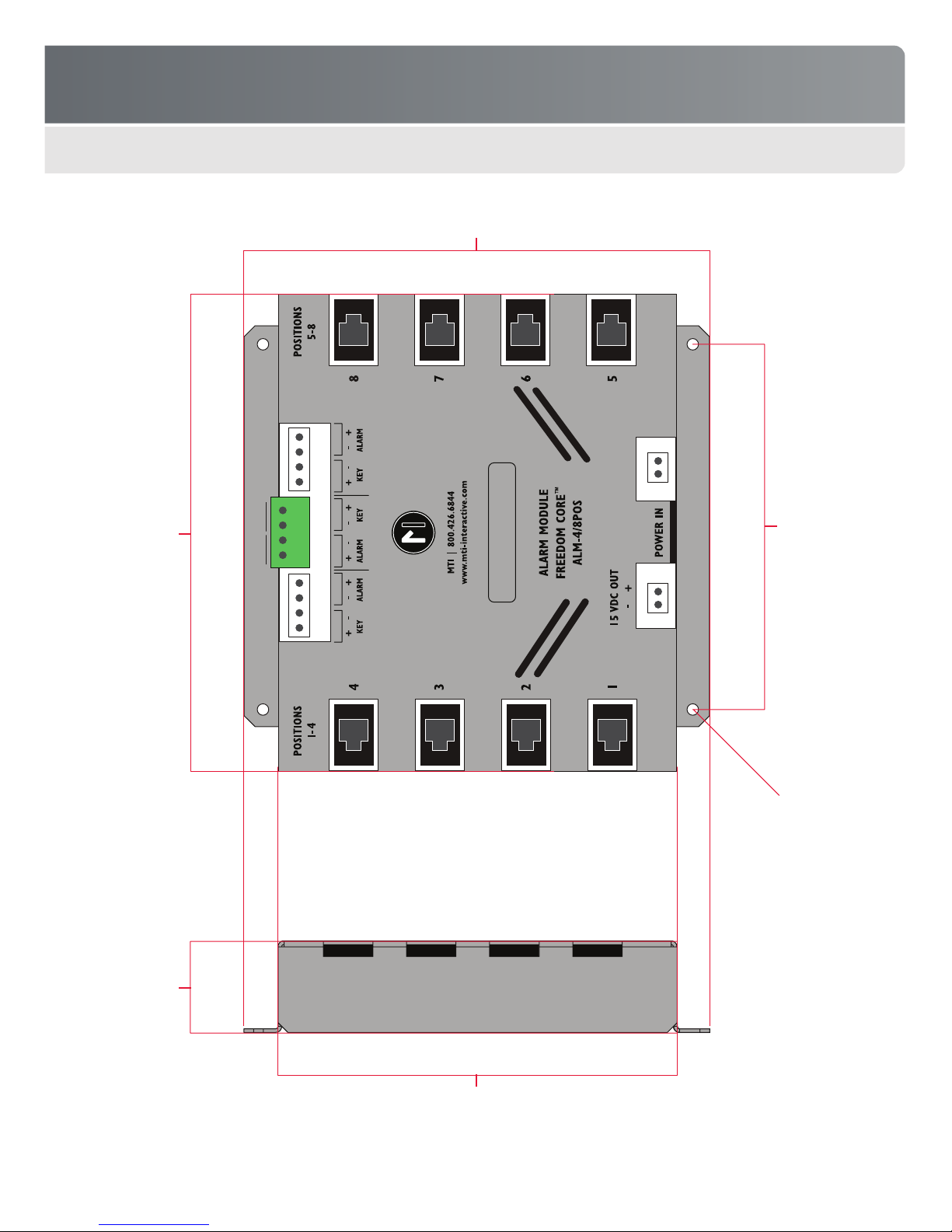 POSITIONS 5-8

8

7

6

5

+ - ALARM

+ - KEY

+ - KEY

+ - ALARM

+ - ALARM

+ - KEY

MTI | 800.426.6844
www.mti-interactive.com

ALARM MODULE
FREEDOM CORE™
ALM-4/8POS

POWER IN

15 VDC OUT
- +

POSITIONS 1-4

4

3

2

1