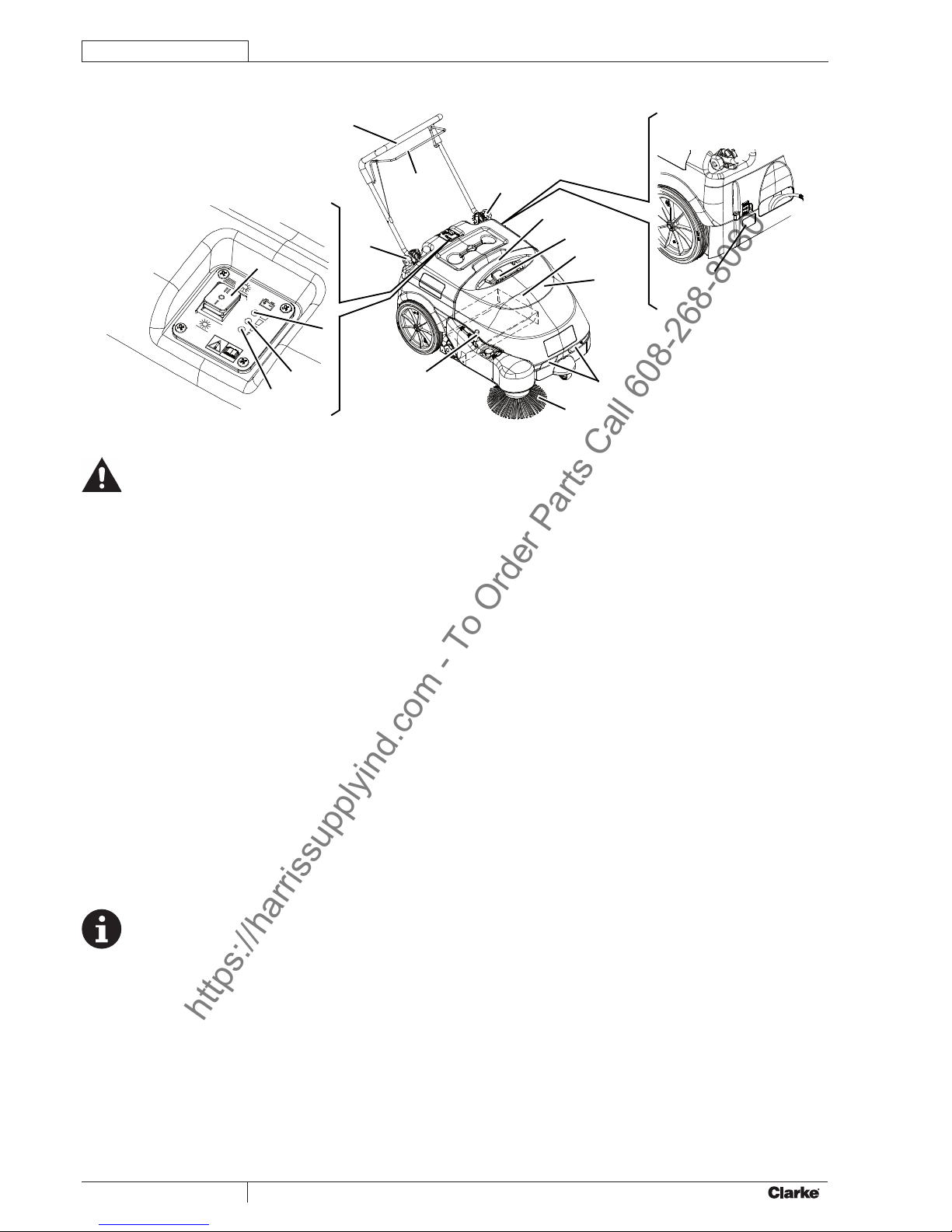 https://harrissupplyind.com - To Order Parts Call 608-268-8080

Clarke