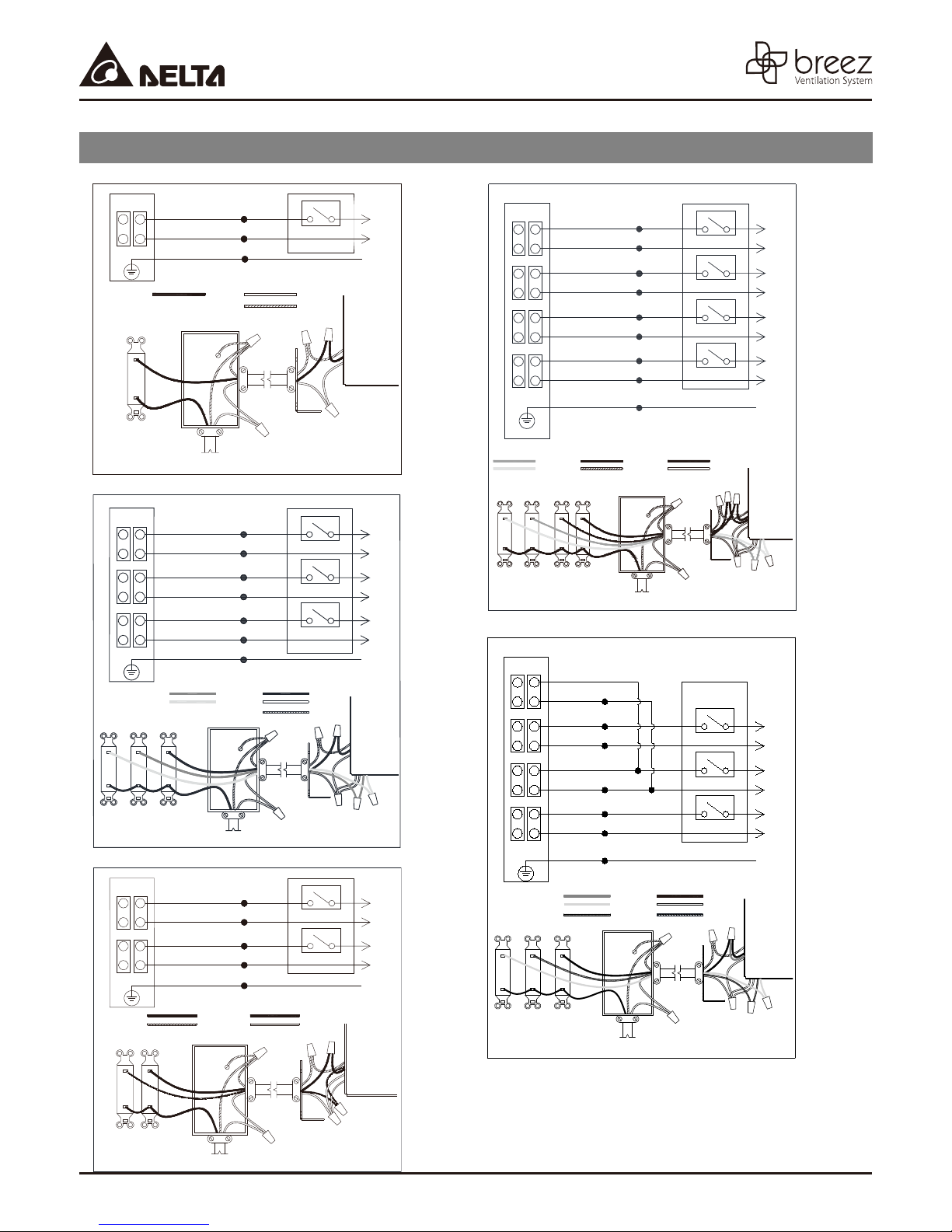 DELTA

breez
Ventilation System