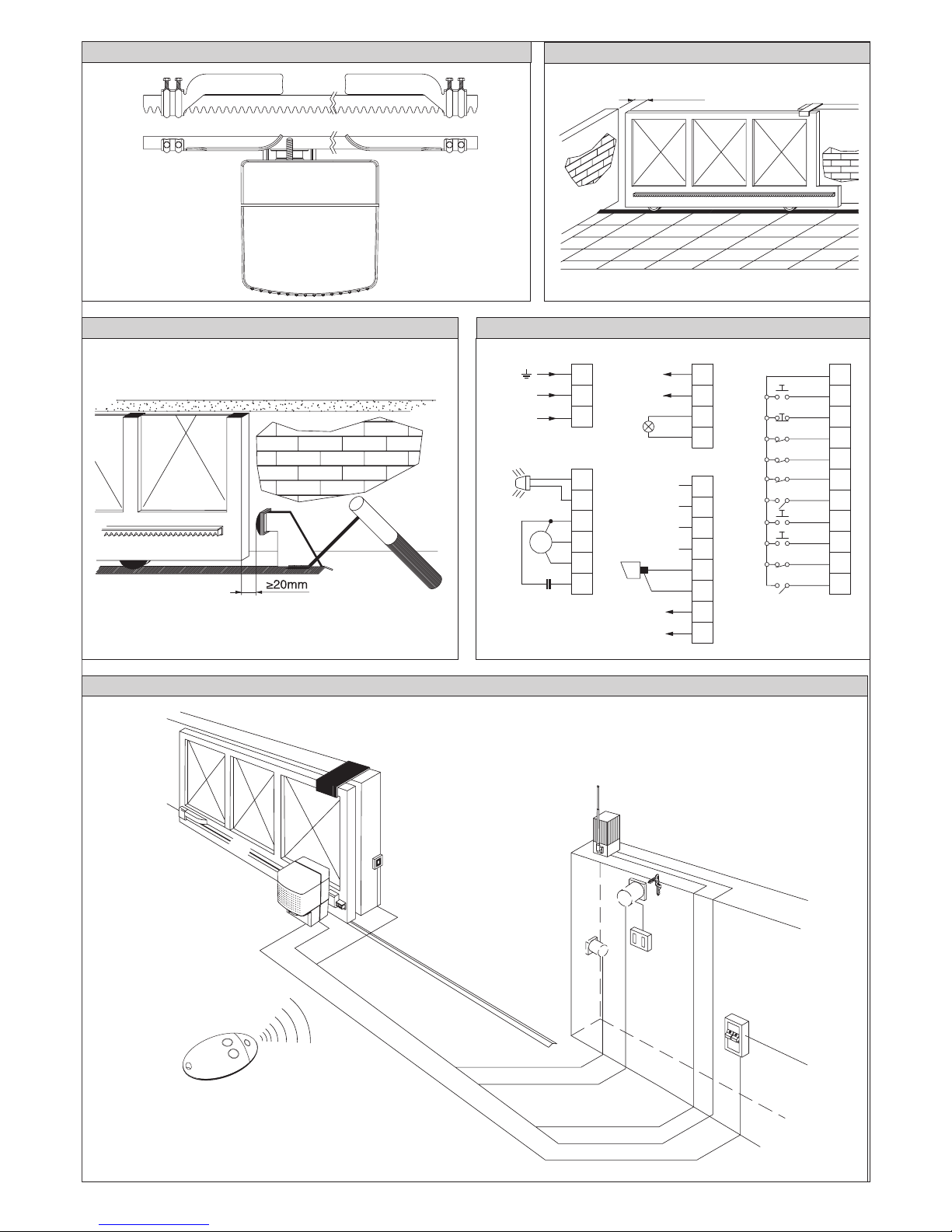 ≥20mm