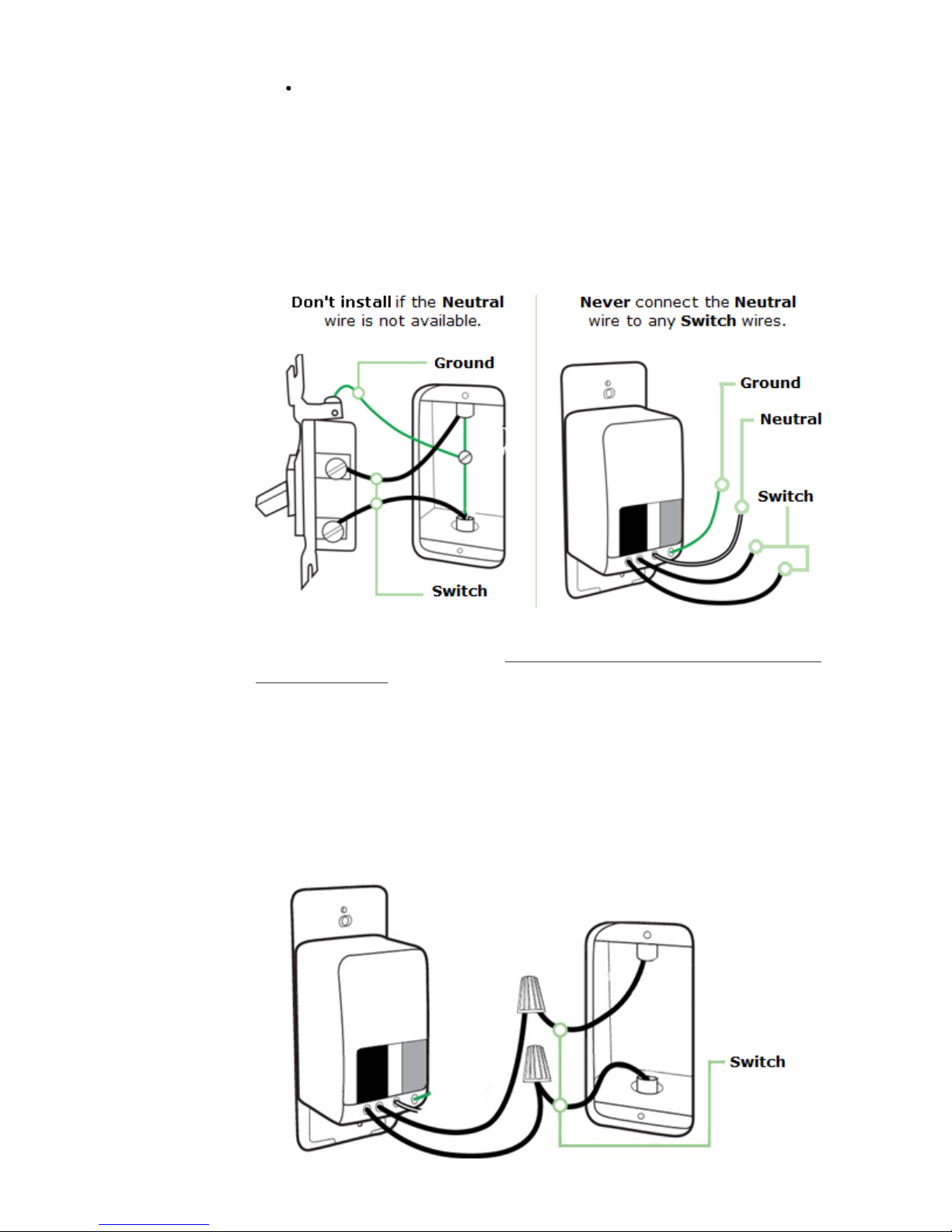 Don't install if the Neutral wire is not available.

Ground

Switch

Never connect the Neutral wire to any Switch wires.

Ground

Neutral

Switch

Switch