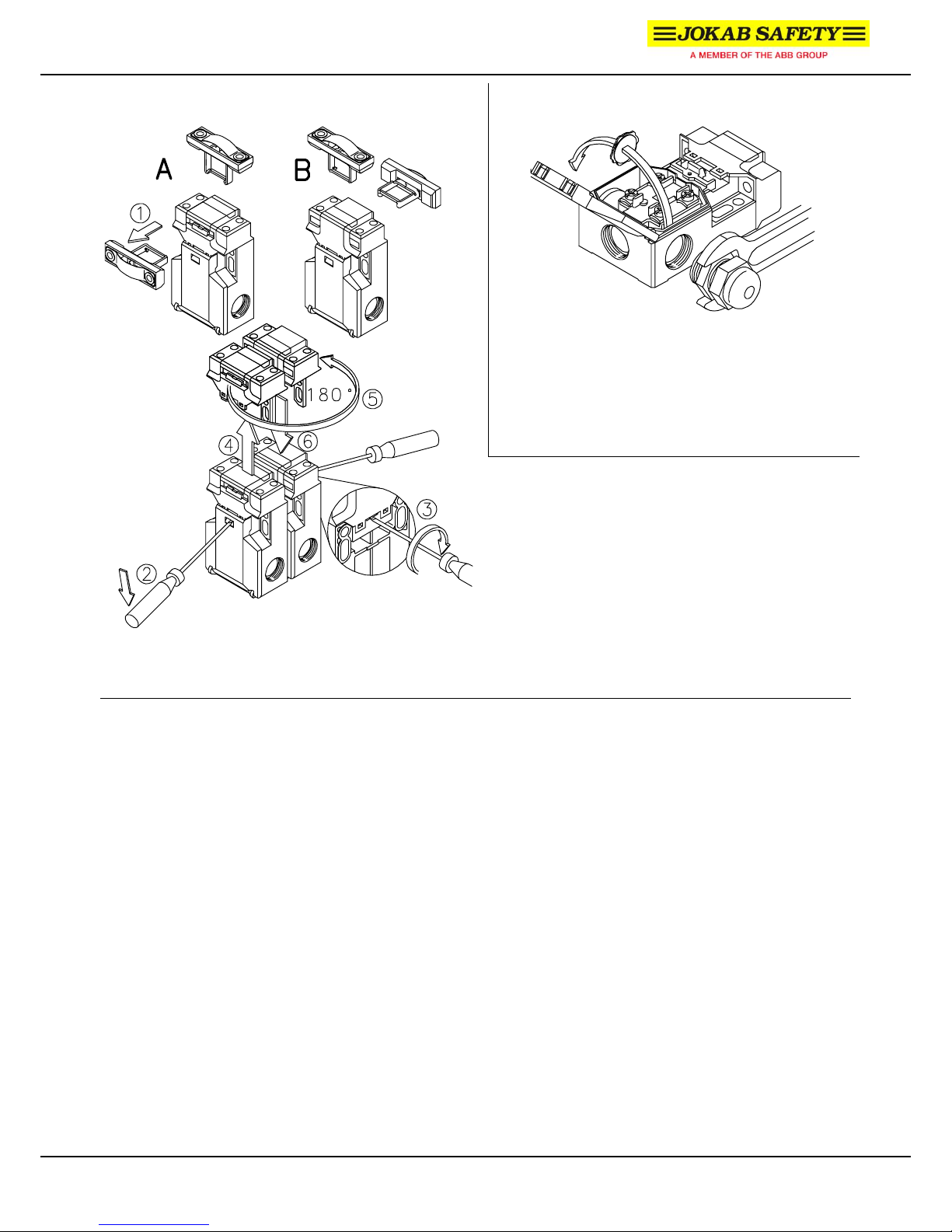 JOKAB SAFETY
A MEMBER OF THE ABB GROUP

A

B

1

180°

5

4

6

3

2