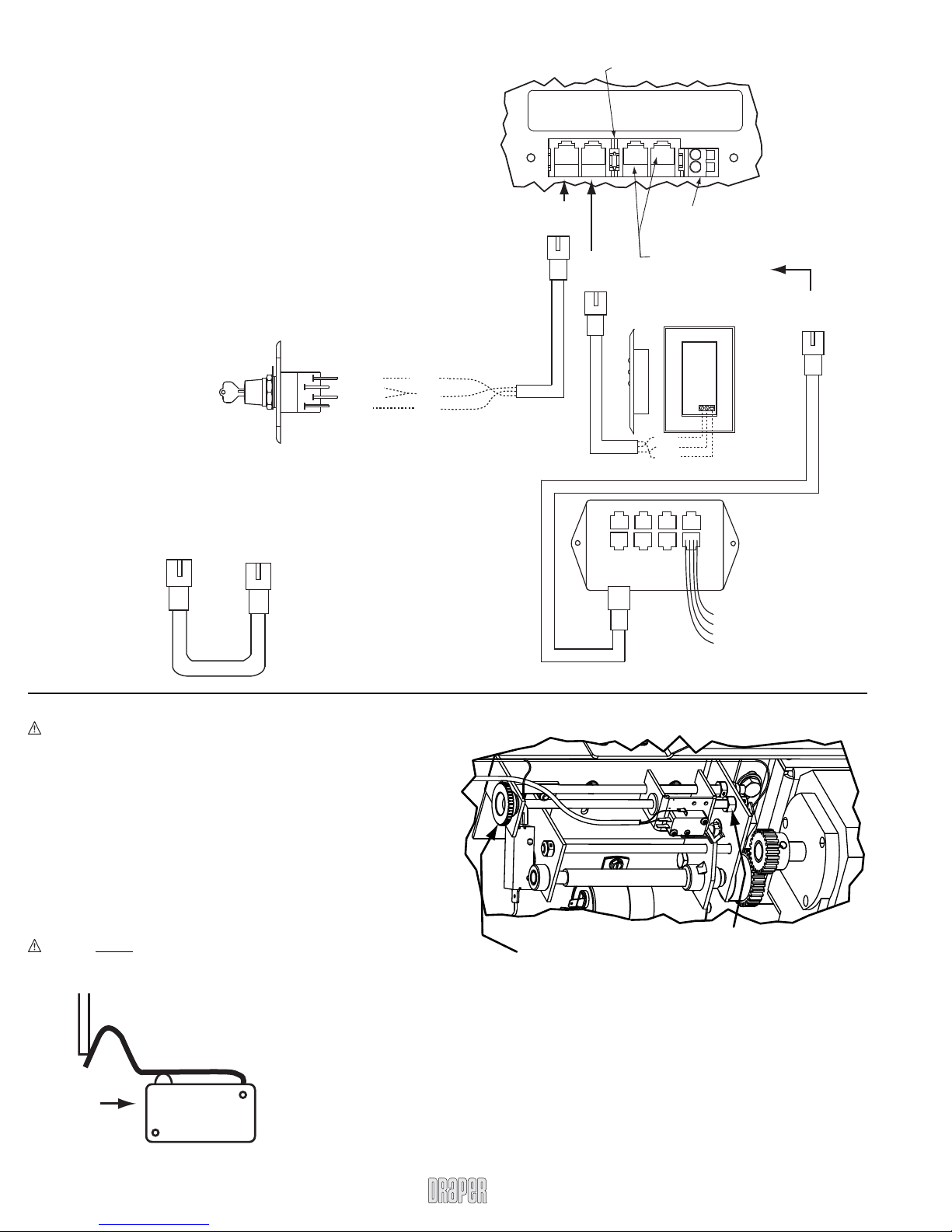 DRAPER