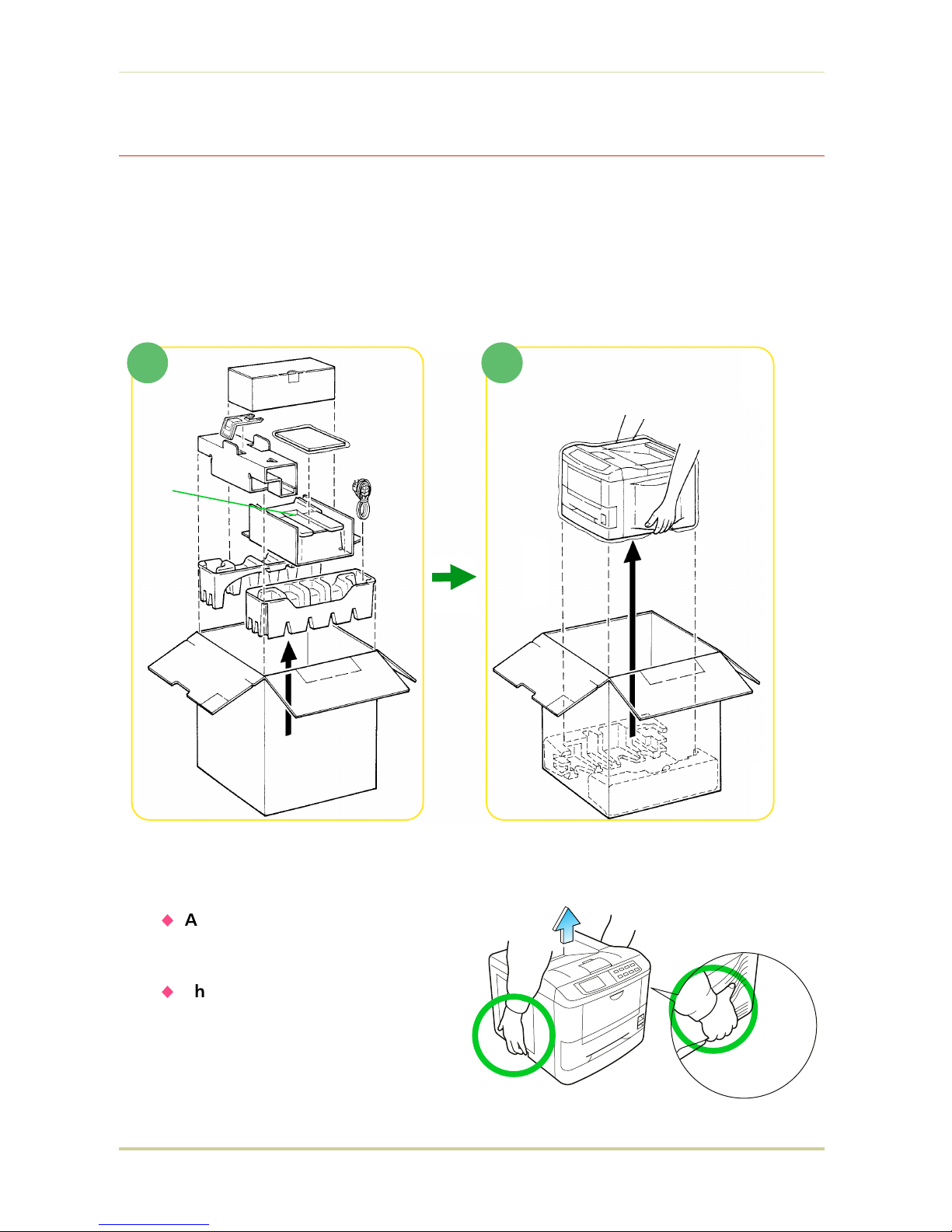 A

h