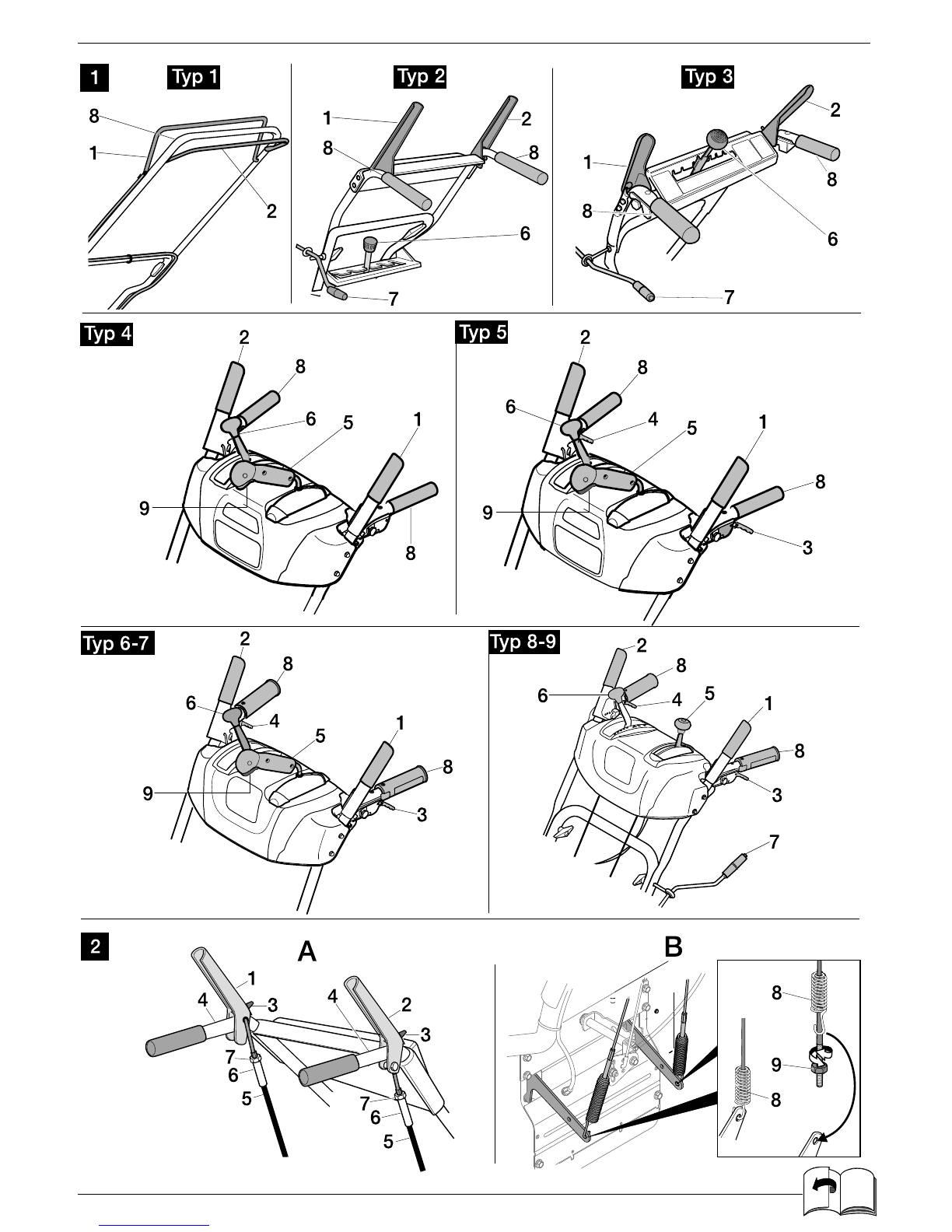 1

Typ 1

8
1
2

Typ 2

1
2
8
8
6
7

Typ 3

2
1
8
8
6
7

Typ 4

2
8
6
5
1
9
8

Typ 5

2
8
6
4
5
1
8
9
3

Typ 6-7

2
8
6
4
5
1
8
9
3

Typ 8-9

2
8
6
4
5
1
8
3
7

2

A

1
4
3
4
2
3
7
6
5
7
6
5

B

8
9
8