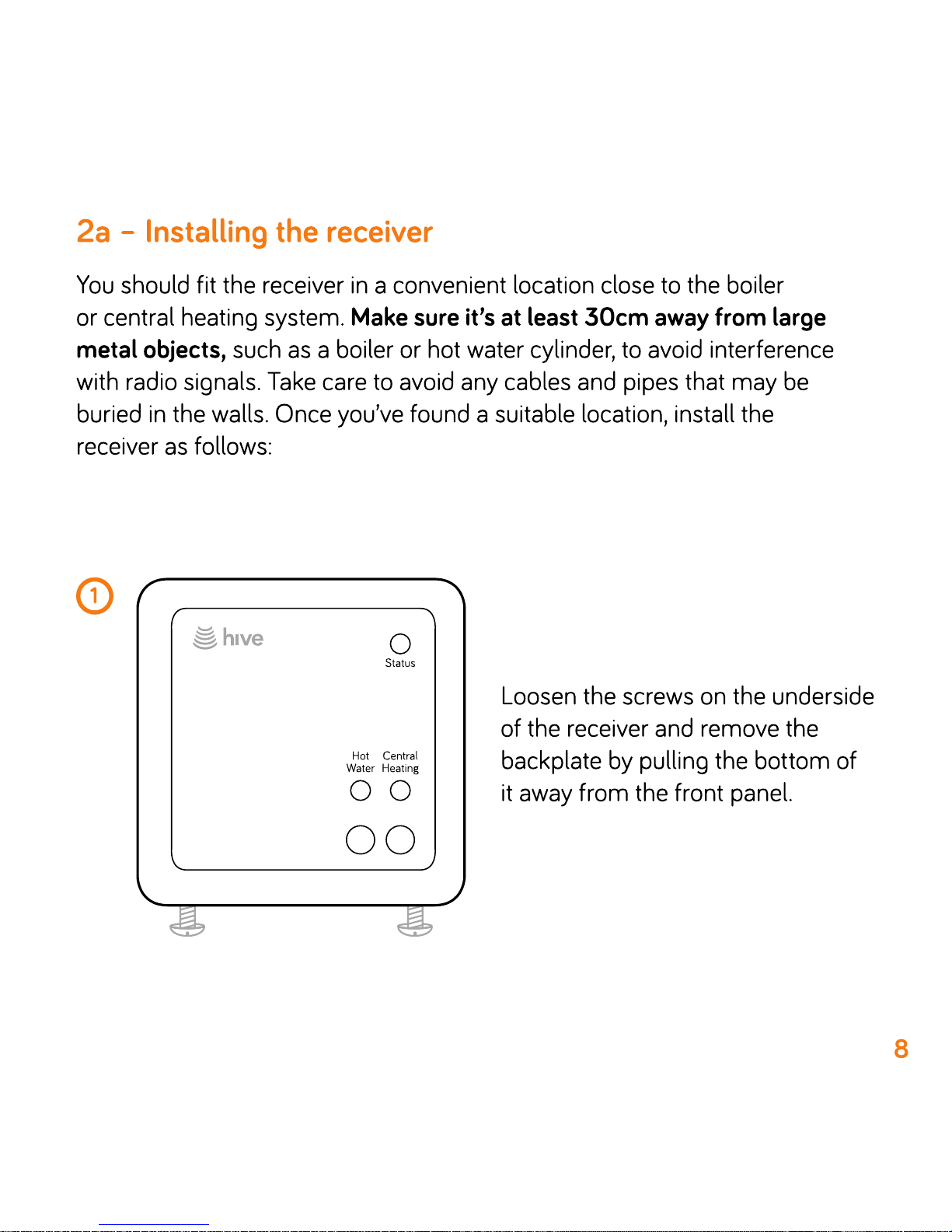 2a – Installing the receiver

You should fit the receiver in a convenient location close to the boiler or central heating system. Make sure it's at least 30cm away from large metal objects, such as a boiler or hot water cylinder, to avoid interference with radio signals. Take care to avoid any cables and pipes that may be buried in the walls. Once you've found a suitable location, install the receiver as follows:

1

hive

Status

Hot Water

Central Heating

Loosen the screws on the underside of the receiver and remove the backplate by pulling the bottom of it away from the front panel.

8