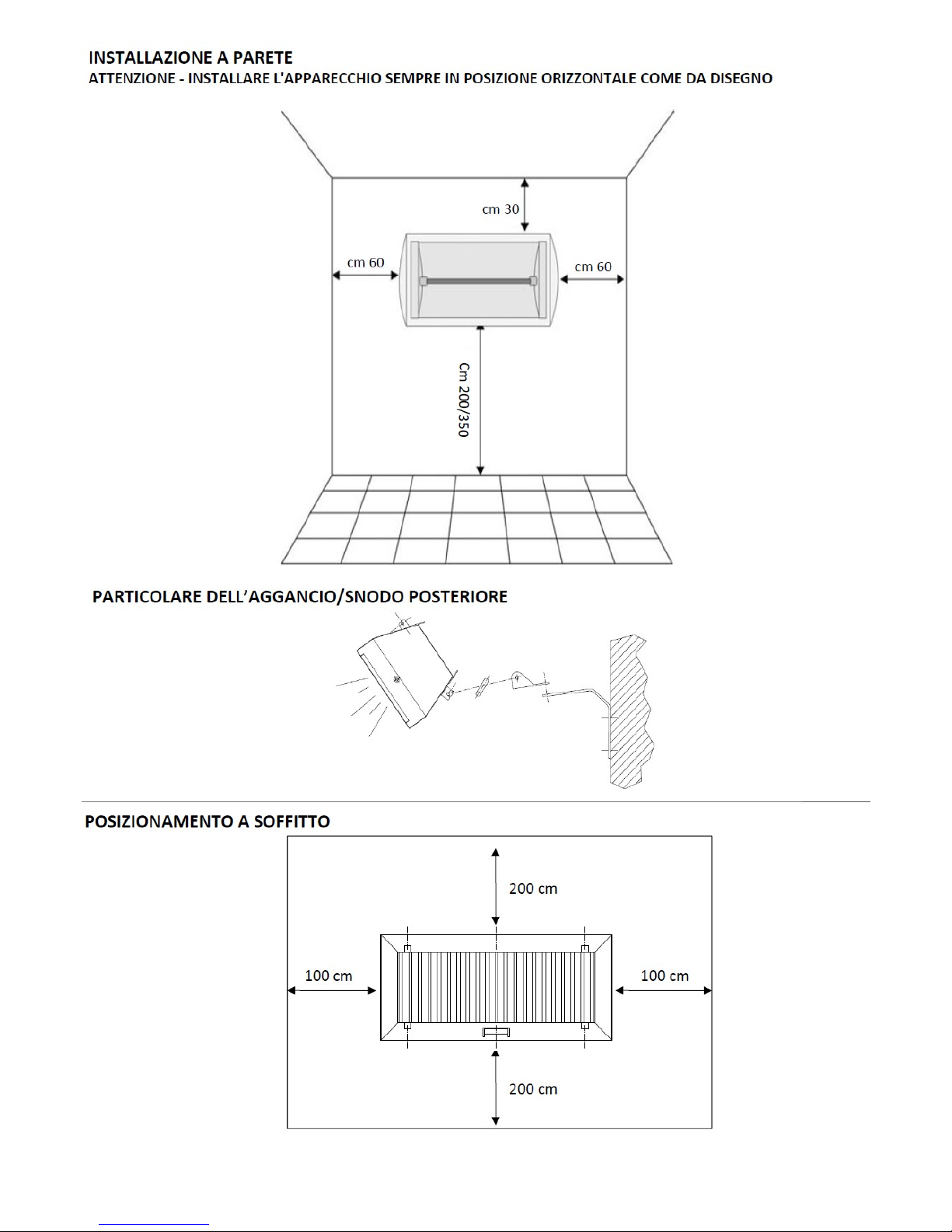 INSTALLAZIONE A PARETE
ATTENZIONE - INSTALLARE L'APPARECCHIO SEMPRE IN POSIZIONE ORIZZONTALE COME DA DISEGNO

cm 30
cm 60
cm 60
Cm 200/350

PARTICOLARE DELL'AGGANCIO/SNODO POSTERIORE

POSIZIONAMENTO A SOFFITTO

200 cm
100 cm
100 cm
200 cm