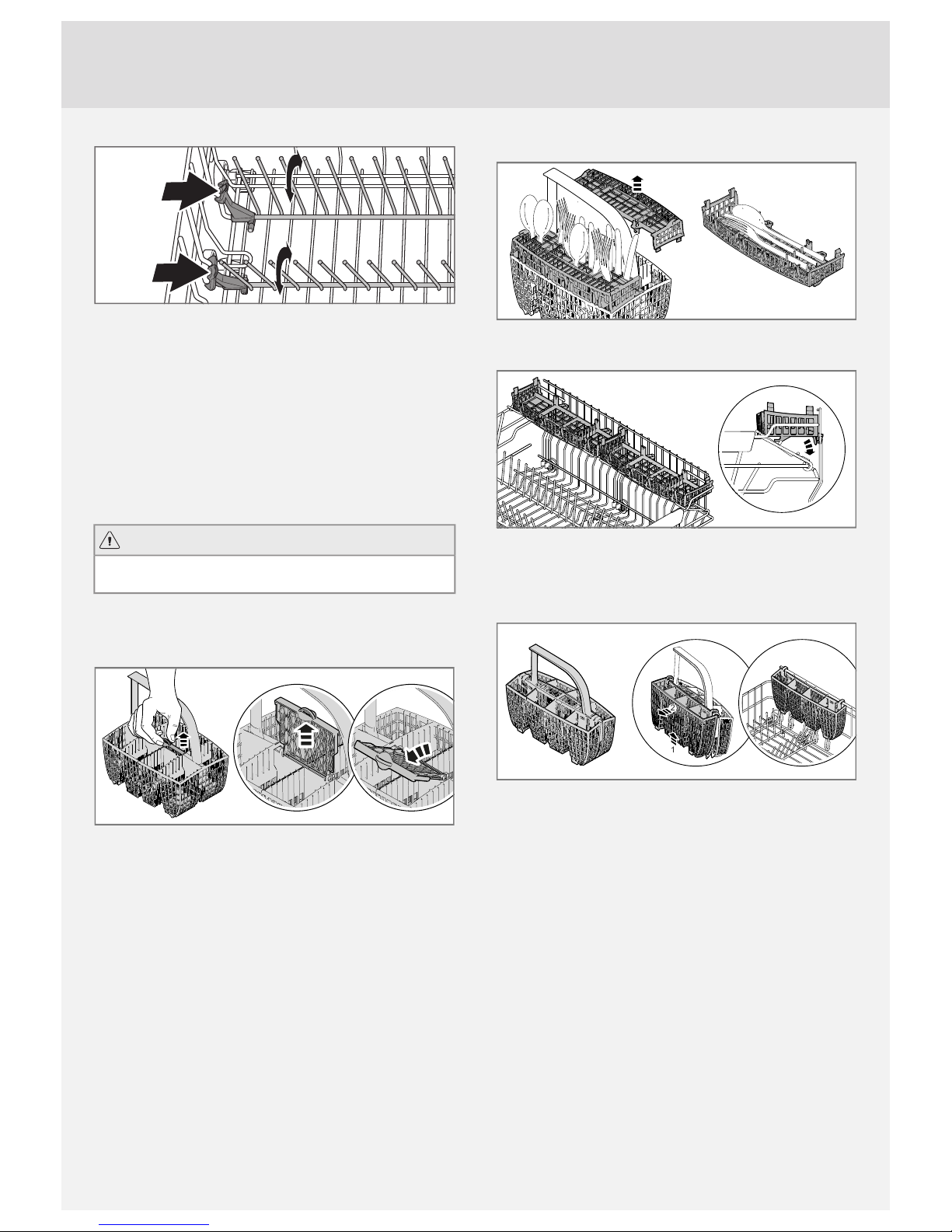 1