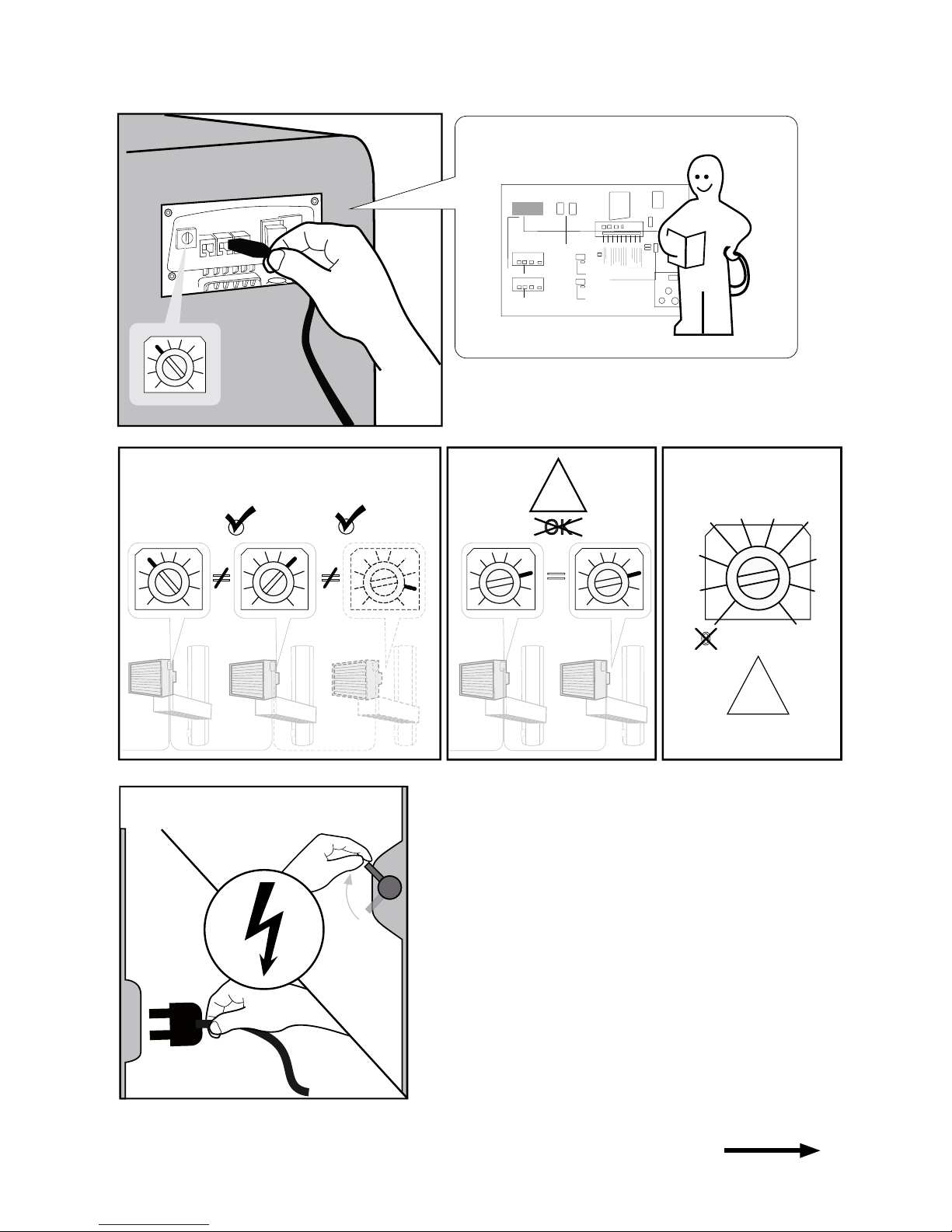 OK