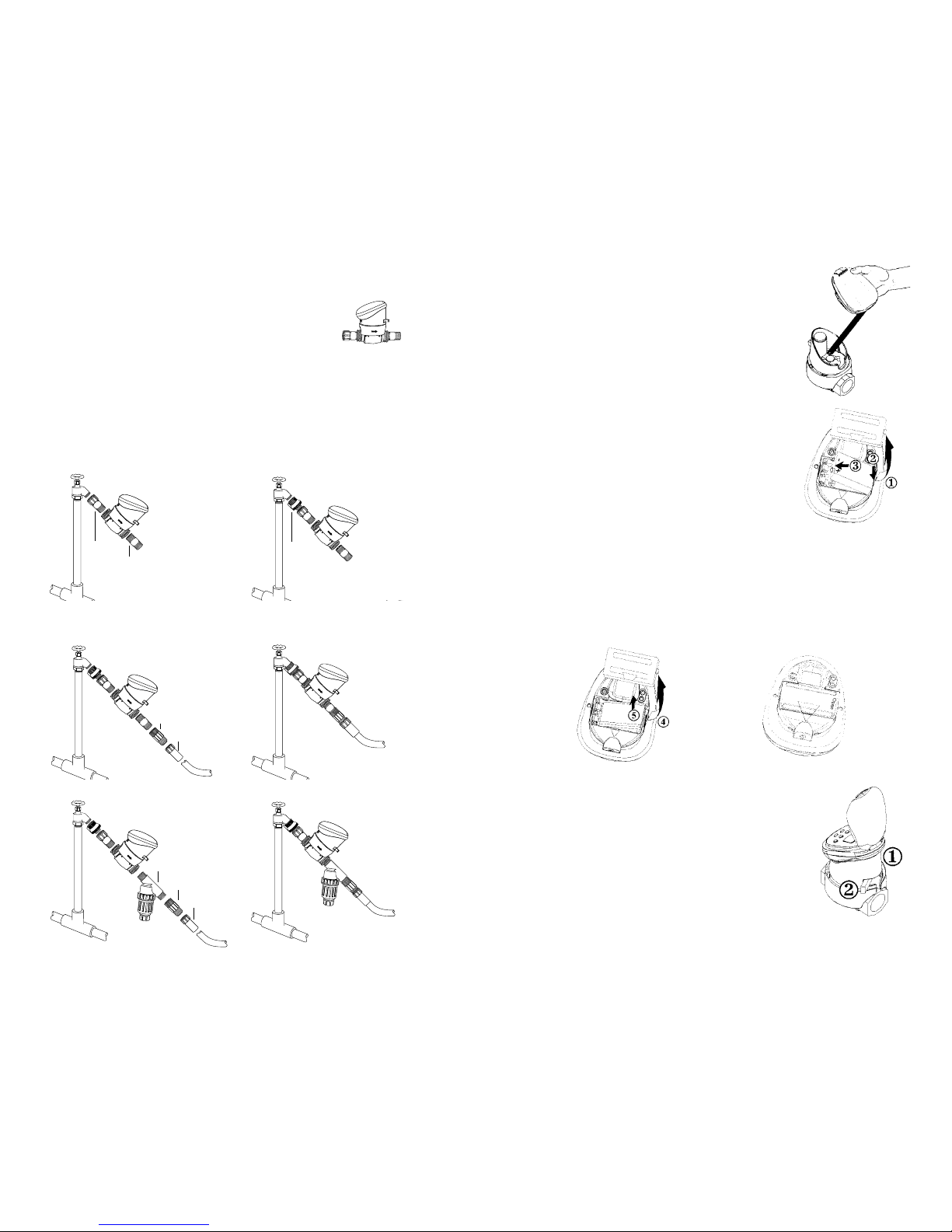 ③
②
①
⑤
④
①
②