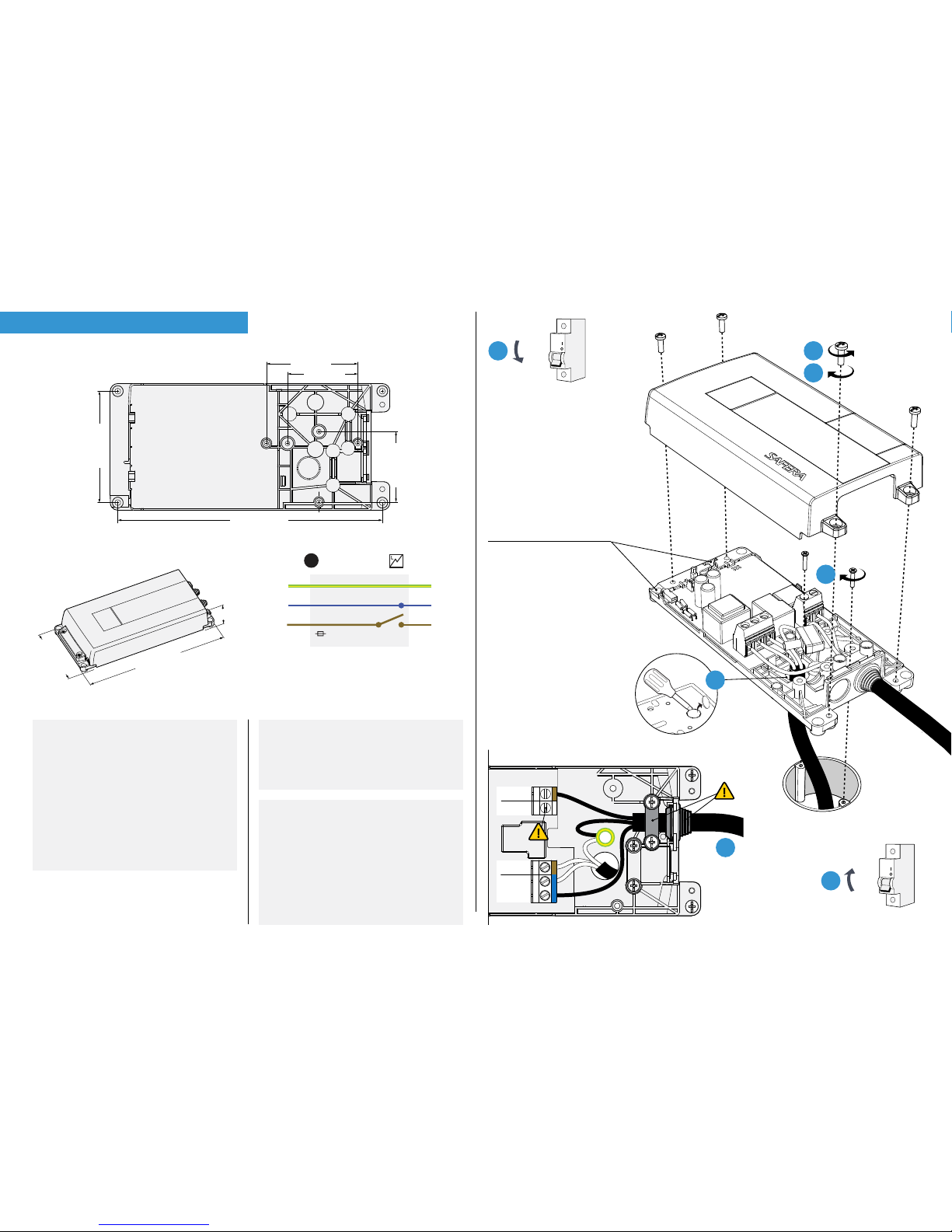 SAFERA