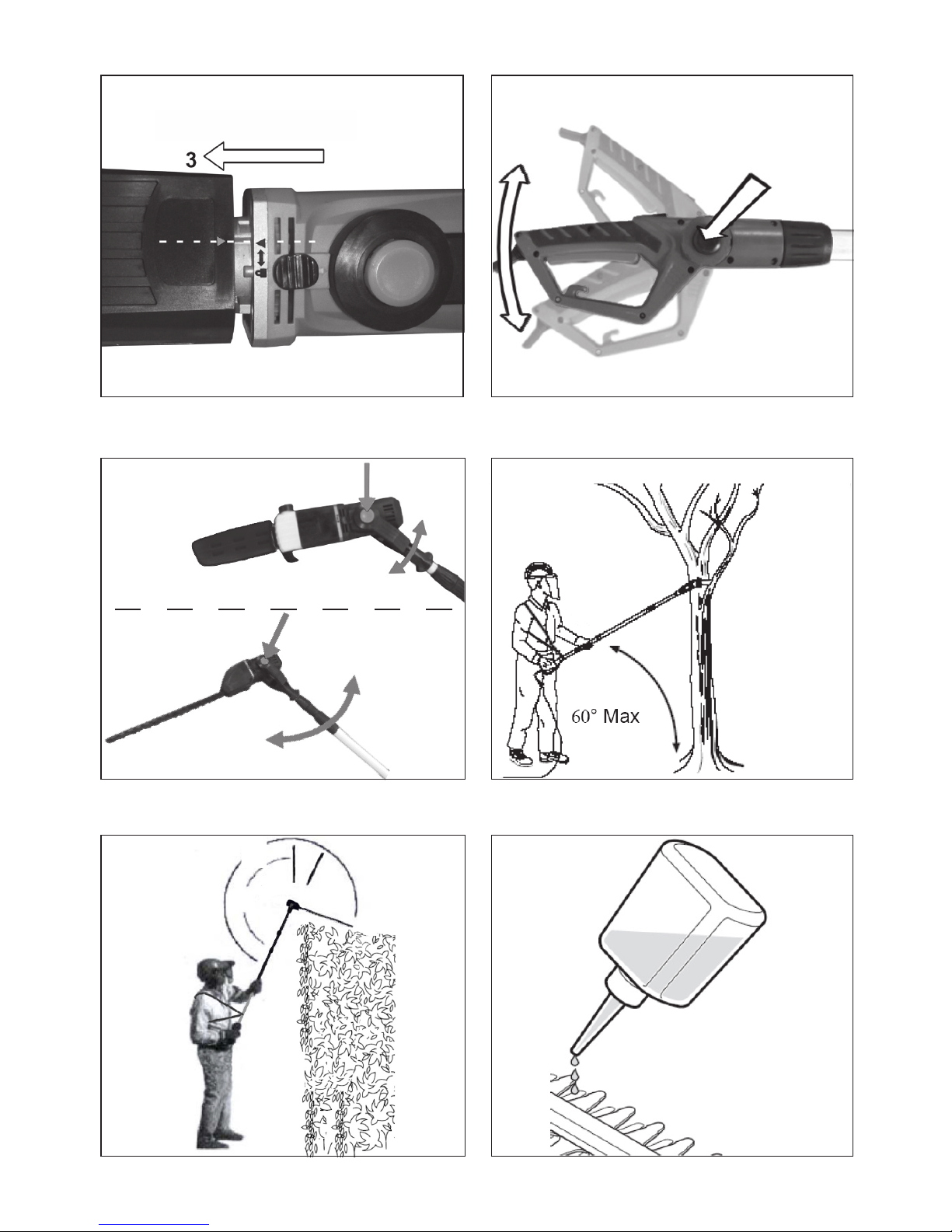 3

60° Max