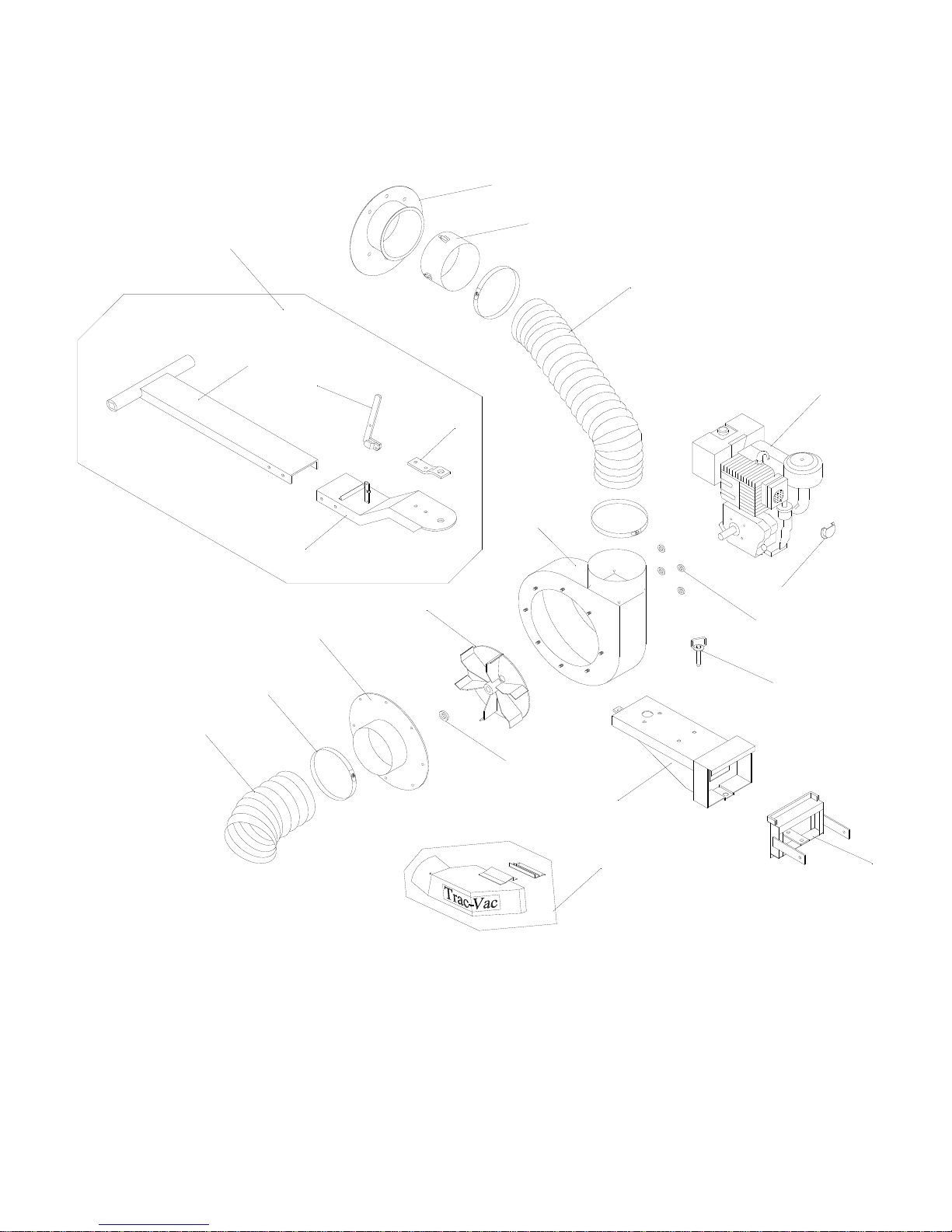 Trac-Vac