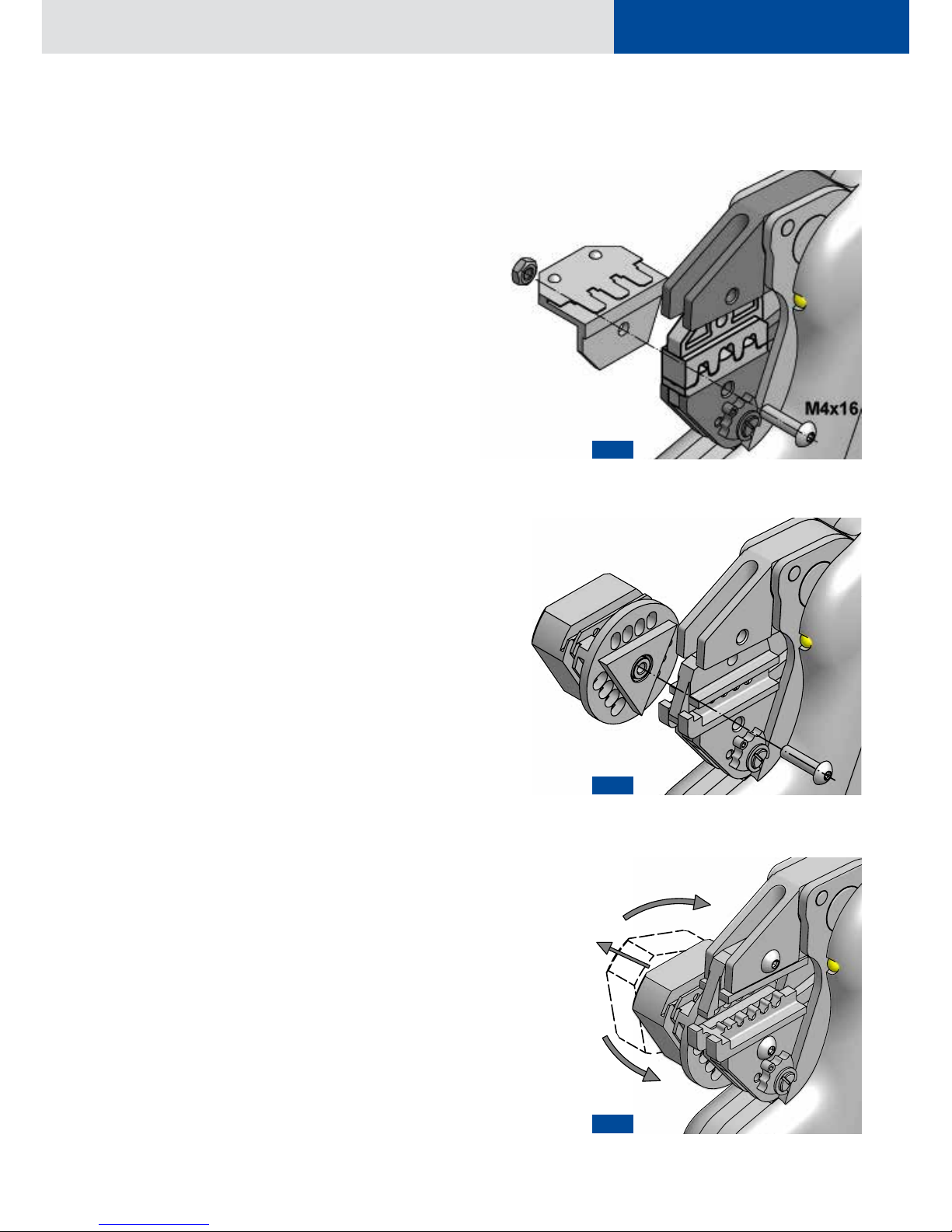 M4x16