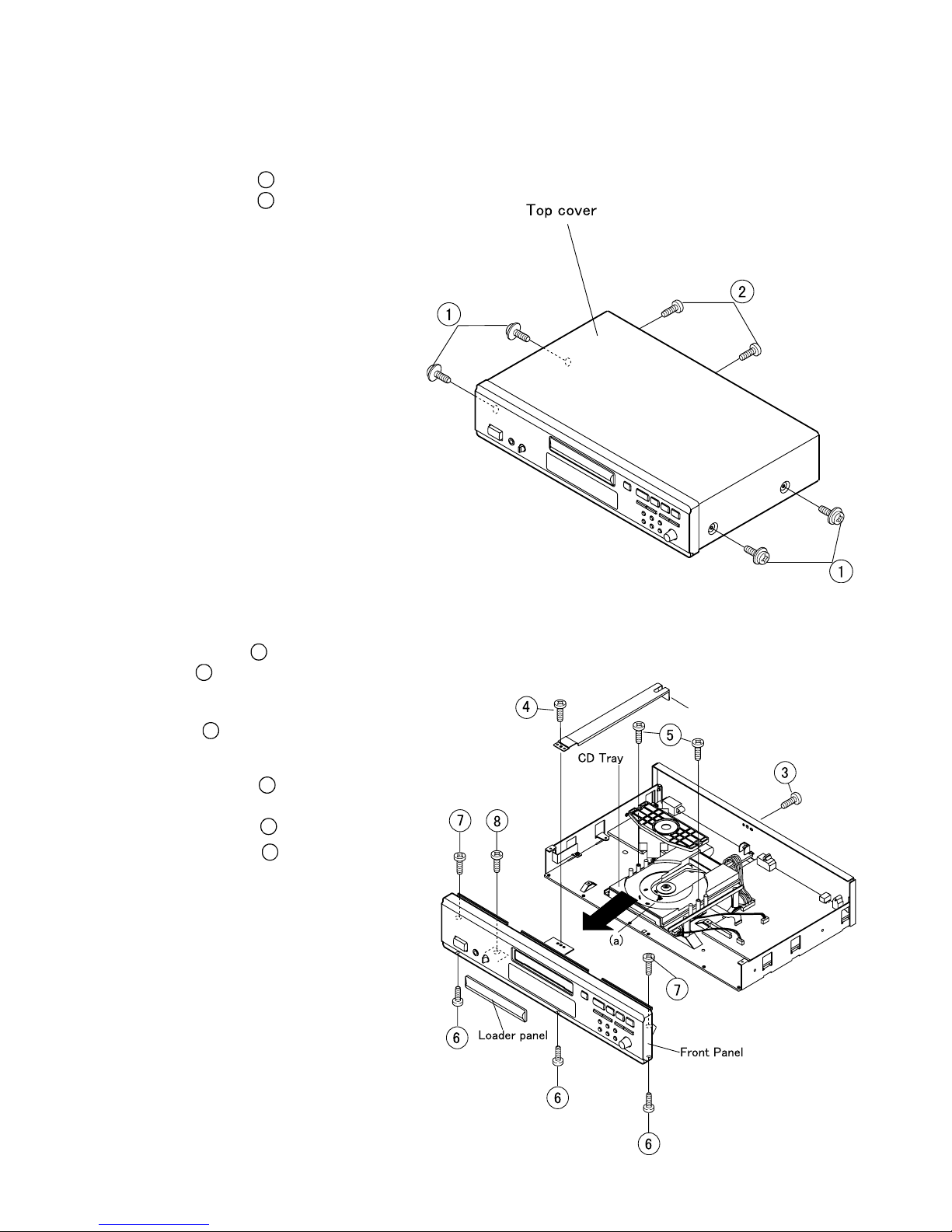 Top cover

1

2

1

4

5

CD Tray

3

7

8

(a)

7

6

Loader panel

Front Panel

6

6